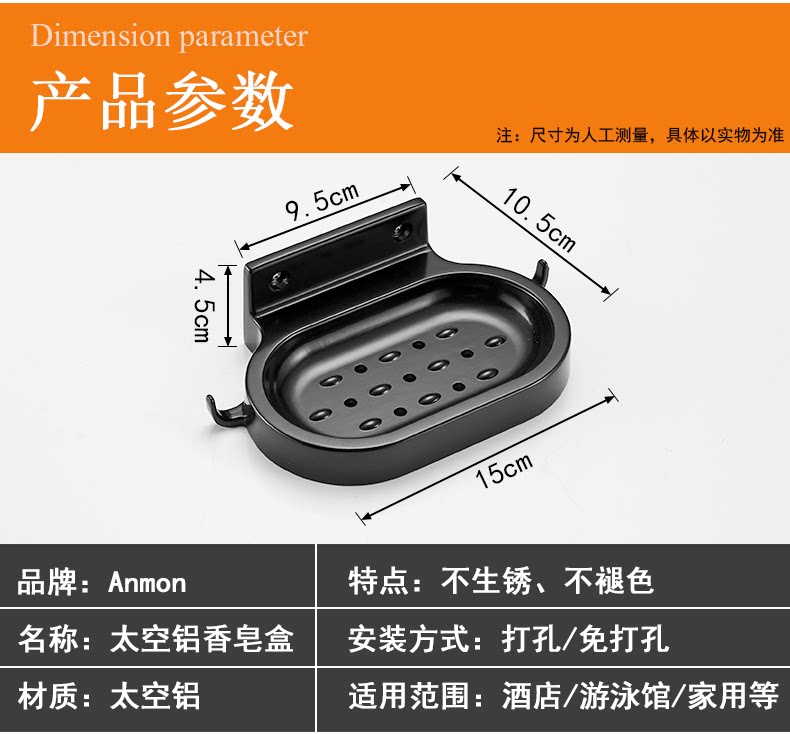 Dimension parameter
产品参数

注：尺寸为人工测量，具体以实物为准

9.5cm
10.5cm
4.5cm
15cm

| 品牌：Anmon | 特点：不生锈、不褪色 |
|---|---|
| 名称：太空铝香皂盒 | 安装方式：打孔/免打孔 |
| 材质：太空铝 | 适用范围：酒店/游泳馆/家用等 |