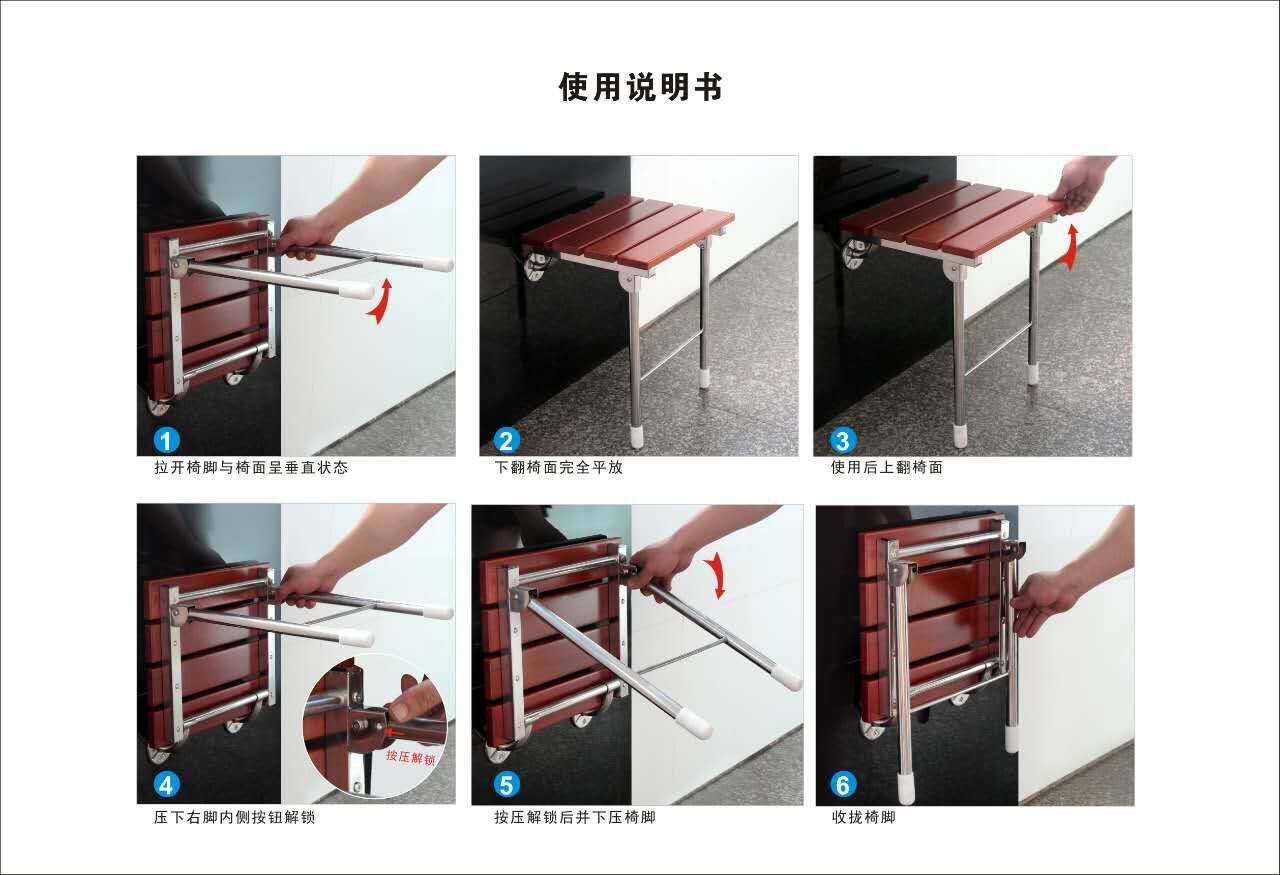 使用说明书

1
拉开椅脚与椅面呈垂直状态

2
下翻椅面完全平放

3
使用后上翻椅面

4
按压解锁
压下右脚内侧按钮解锁

5
按压解锁后并下压椅脚

6
收拢椅脚