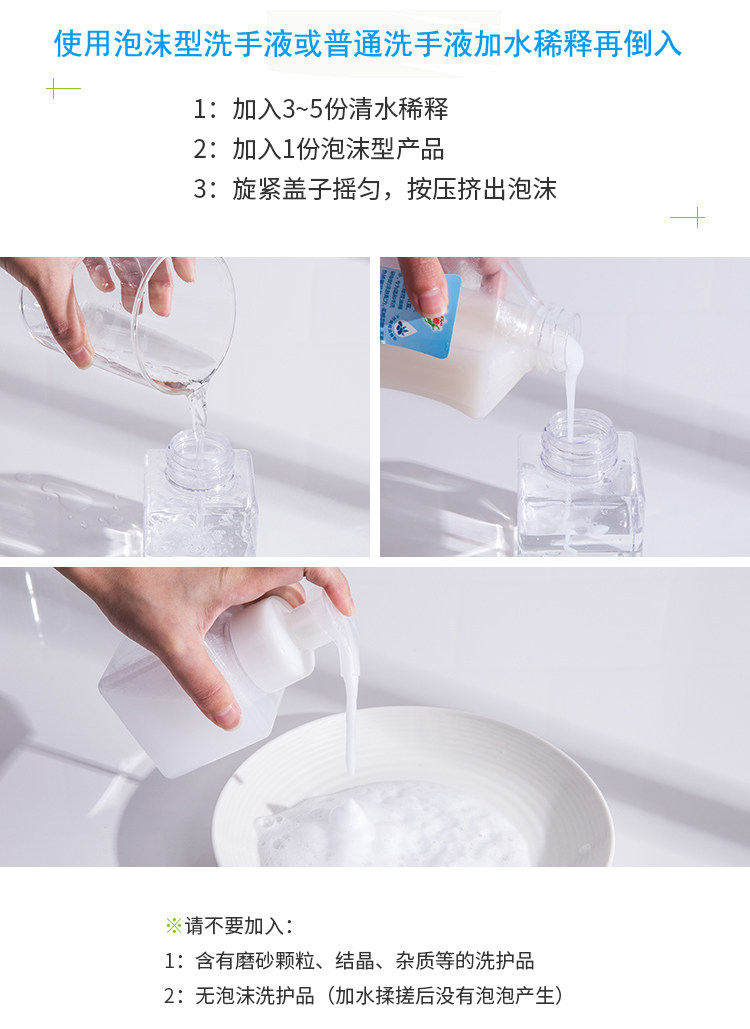 使用泡沫型洗手液或普通洗手液加水稀释再倒入

1：加入3~5份清水稀释
2：加入1份泡沫型产品
3：旋紧盖子摇匀，按压挤出泡沫

※请不要加入：
1：含有磨砂颗粒、结晶、杂质等的洗护品
2：无泡沫洗护品（加水揉搓后没有泡泡产生）