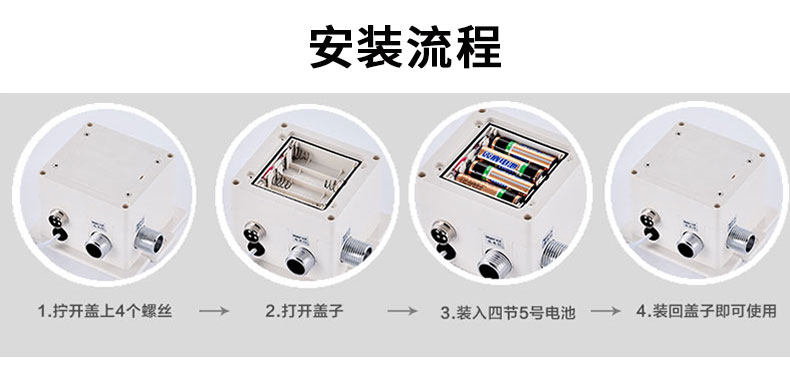 安装流程

1.拧开盖上4个螺丝 → 2.打开盖子 → 3.装入四节5号电池 → 4.装回盖子即可使用