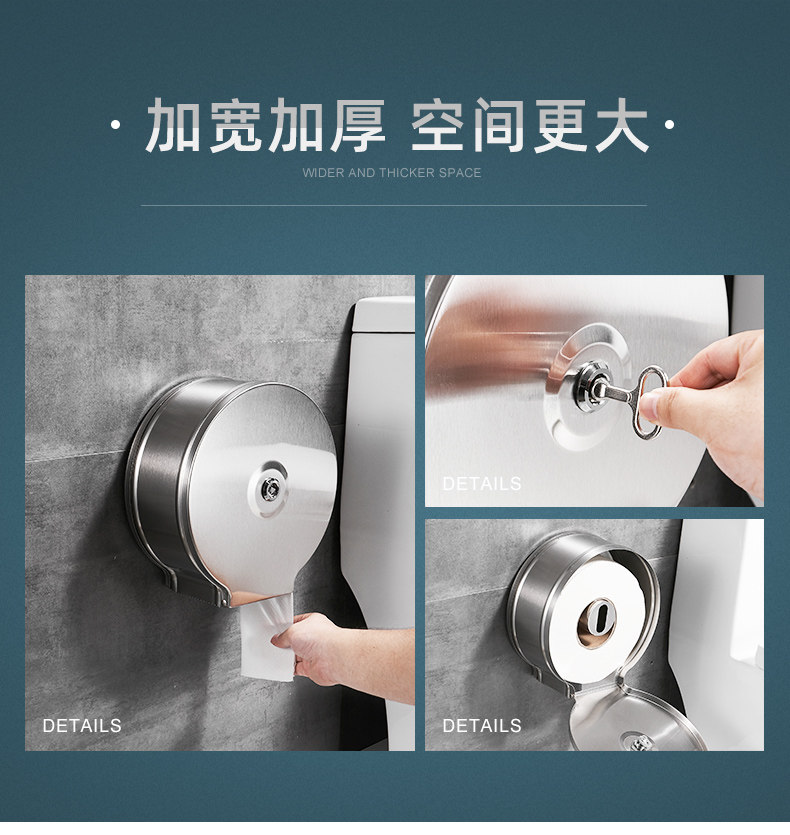 · 加宽加厚 空间更大 ·

WIDER AND THICKER SPACE

DETAILS

DETAILS

DETAILS