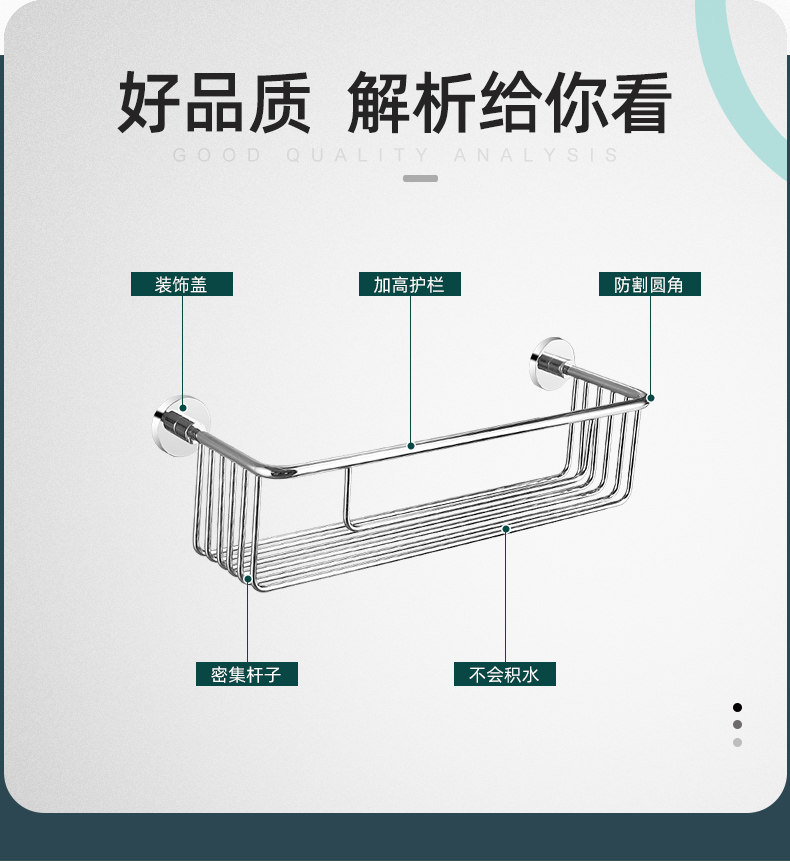 好品质 解析给你看

GOOD QUALITY ANALYSIS

装饰盖

加高护栏

防割圆角

密集杆子

不会积水