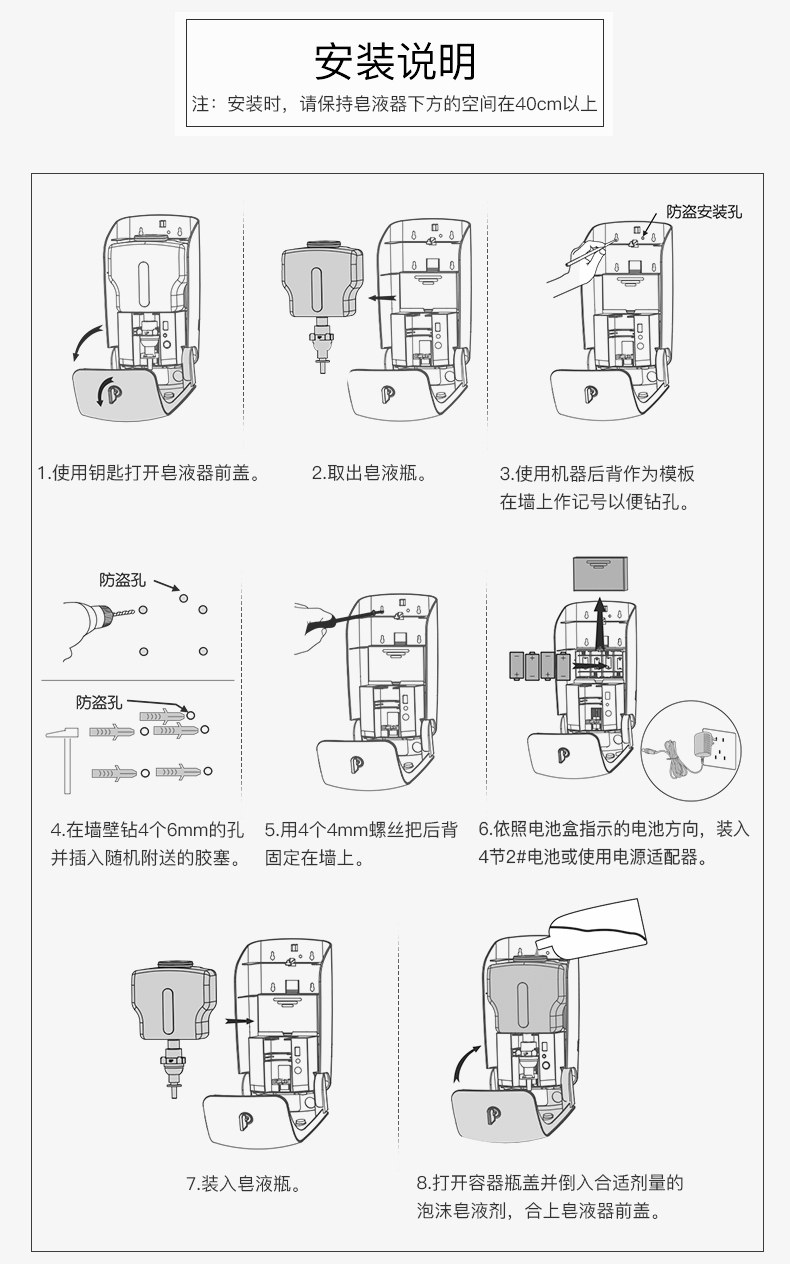 安装说明

注：安装时，请保持皂液器下方的空间在40cm以上

防盗安装孔

1.使用钥匙打开皂液器前盖。

2.取出皂液瓶。

3.使用机器后背作为模板在墙上作记号以便钻孔。

防盗孔

防盗孔

4.在墙壁钻4个6mm的孔并插入随机附送的胶塞。

5.用4个4mm螺丝把后背固定在墙上。

6.依照电池盒指示的电池方向，装入4节2#电池或使用电源适配器。

7.装入皂液瓶。

8.打开容器瓶盖并倒入合适剂量的泡沫皂液剂，合上皂液器前盖。