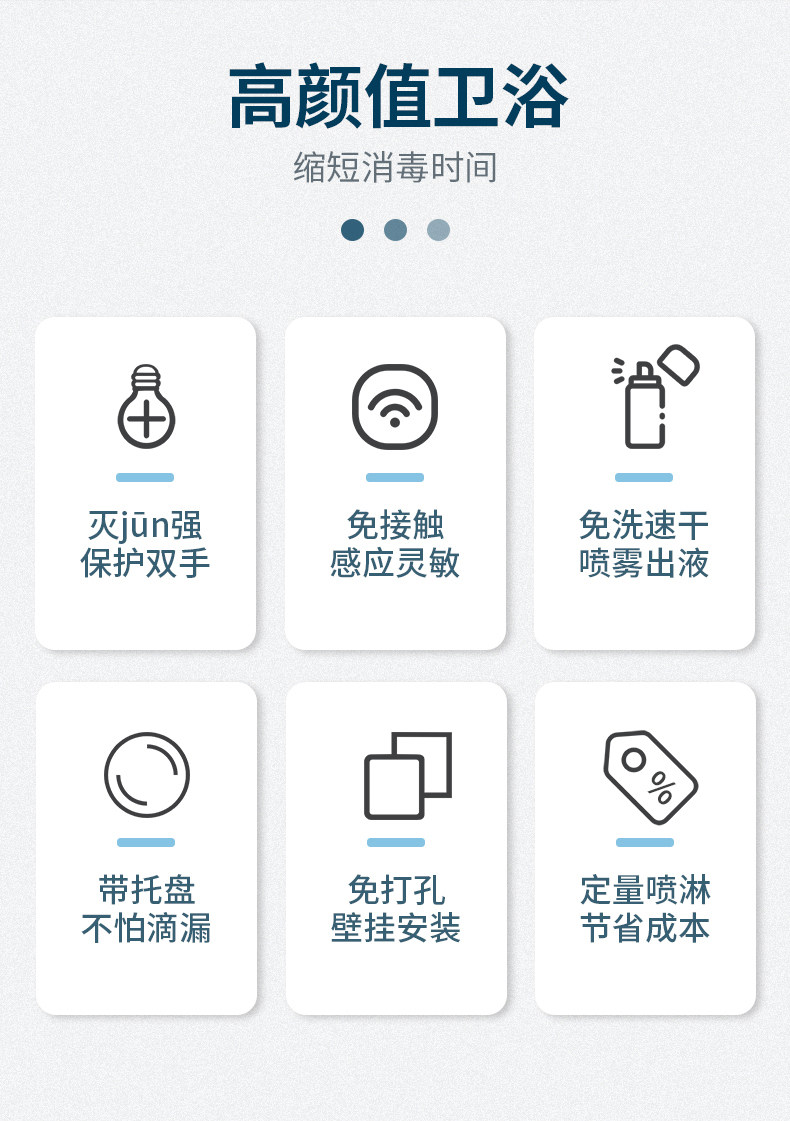 高颜值卫浴

缩短消毒时间

灭jūn强
保护双手

免接触
感应灵敏

免洗速干
喷雾出液

带托盘
不怕滴漏

免打孔
壁挂安装

定量喷淋
节省成本