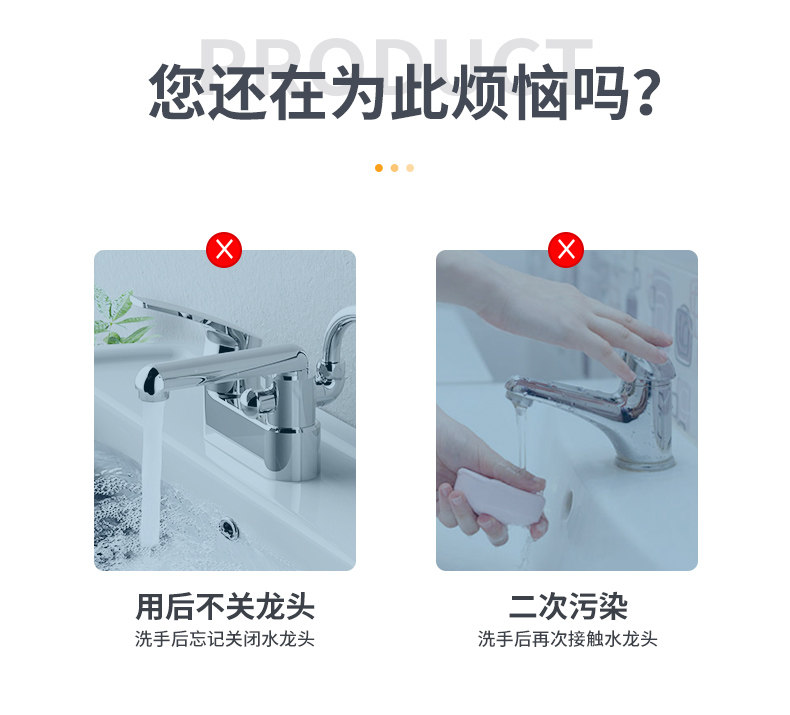 PRODUCT

您还在为此烦恼吗？

用后不关龙头
洗手后忘记关闭水龙头

二次污染
洗手后再次接触水龙头