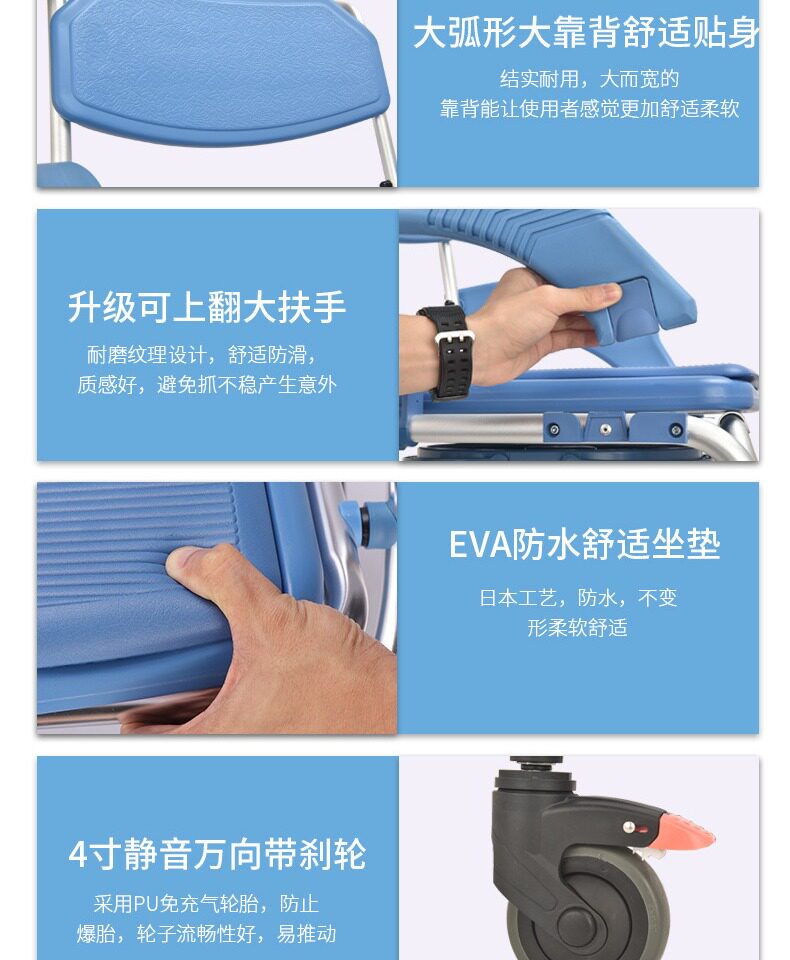 大弧形大靠背舒适贴身

结实耐用，大而宽的
靠背能让使用者感觉更加舒适柔软

升级可上翻大扶手

耐磨纹理设计，舒适防滑，
质感好，避免抓不稳产生意外

EVA防水舒适坐垫

日本工艺，防水，不变
形柔软舒适

4寸静音万向带刹轮

采用PU免充气轮胎，防止
爆胎，轮子流畅性好，易推动