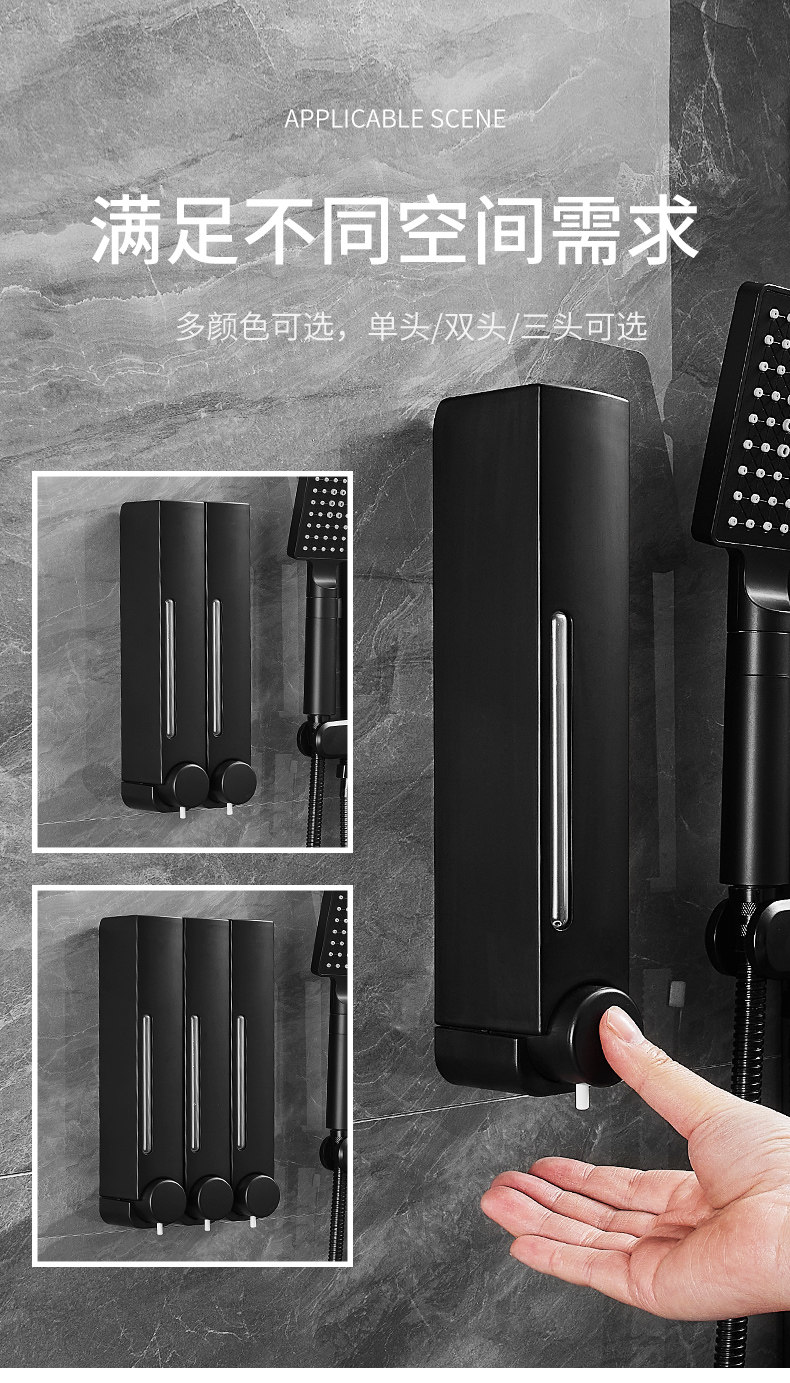 APPLICABLE SCENE

满足不同空间需求

多颜色可选，单头/双头/三头可选