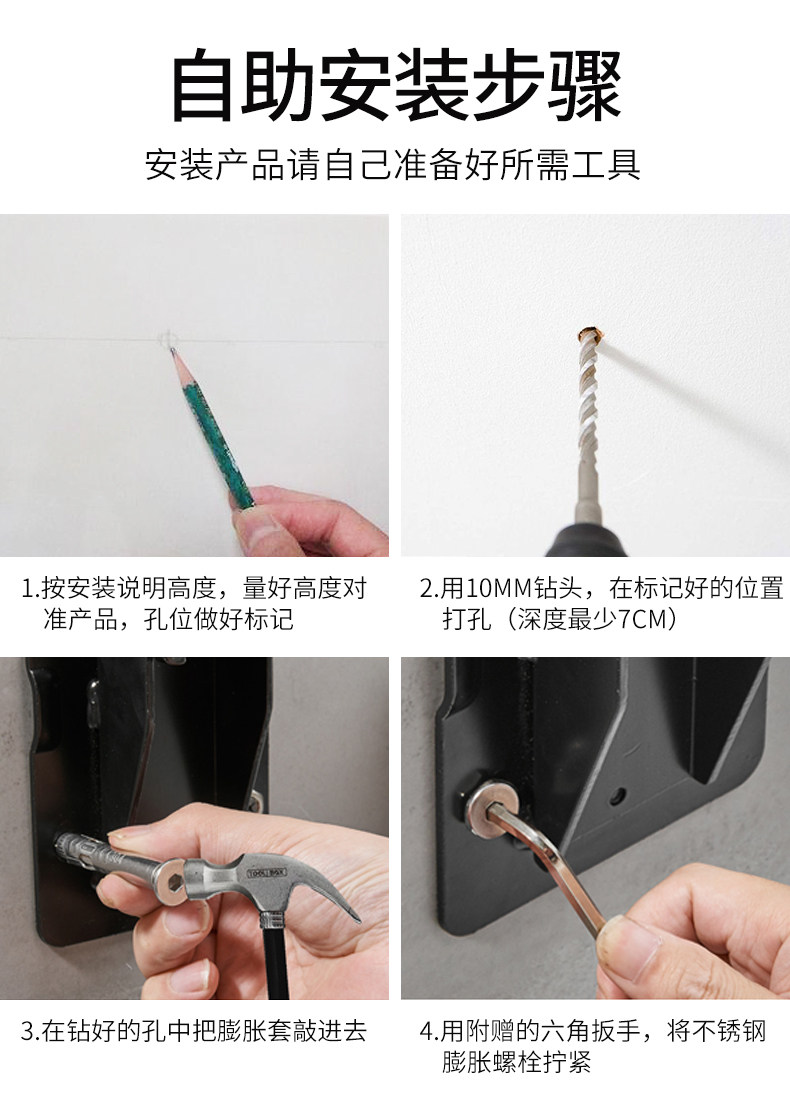 自助安装步骤

安装产品请自己准备好所需工具

1.按安装说明高度，量好高度对准产品，孔位做好标记

2.用10MM钻头，在标记好的位置打孔（深度最少7CM）

TOOL BOX

3.在钻好的孔中把膨胀套敲进去

4.用附赠的六角扳手，将不锈钢膨胀螺栓拧紧