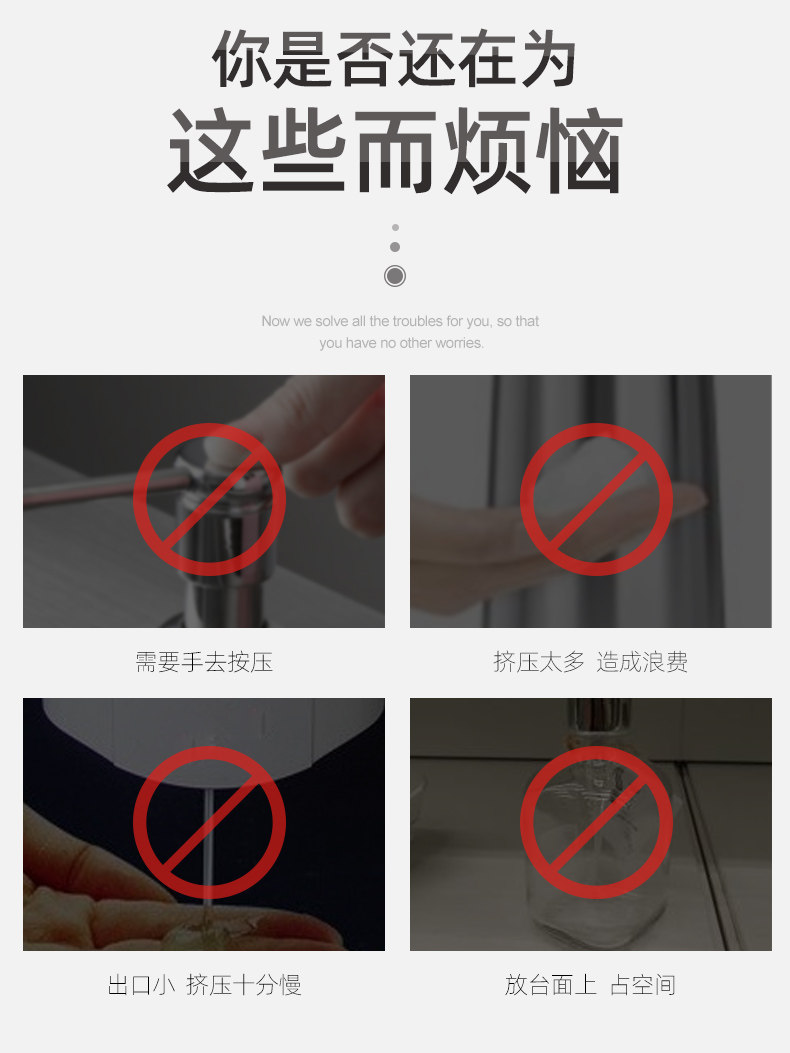 你是否还在为
这些而烦恼

Now we solve all the troubles for you, so that you have no other worries.

需要手去按压

挤压太多 造成浪费

出口小 挤压十分慢

放台面上 占空间