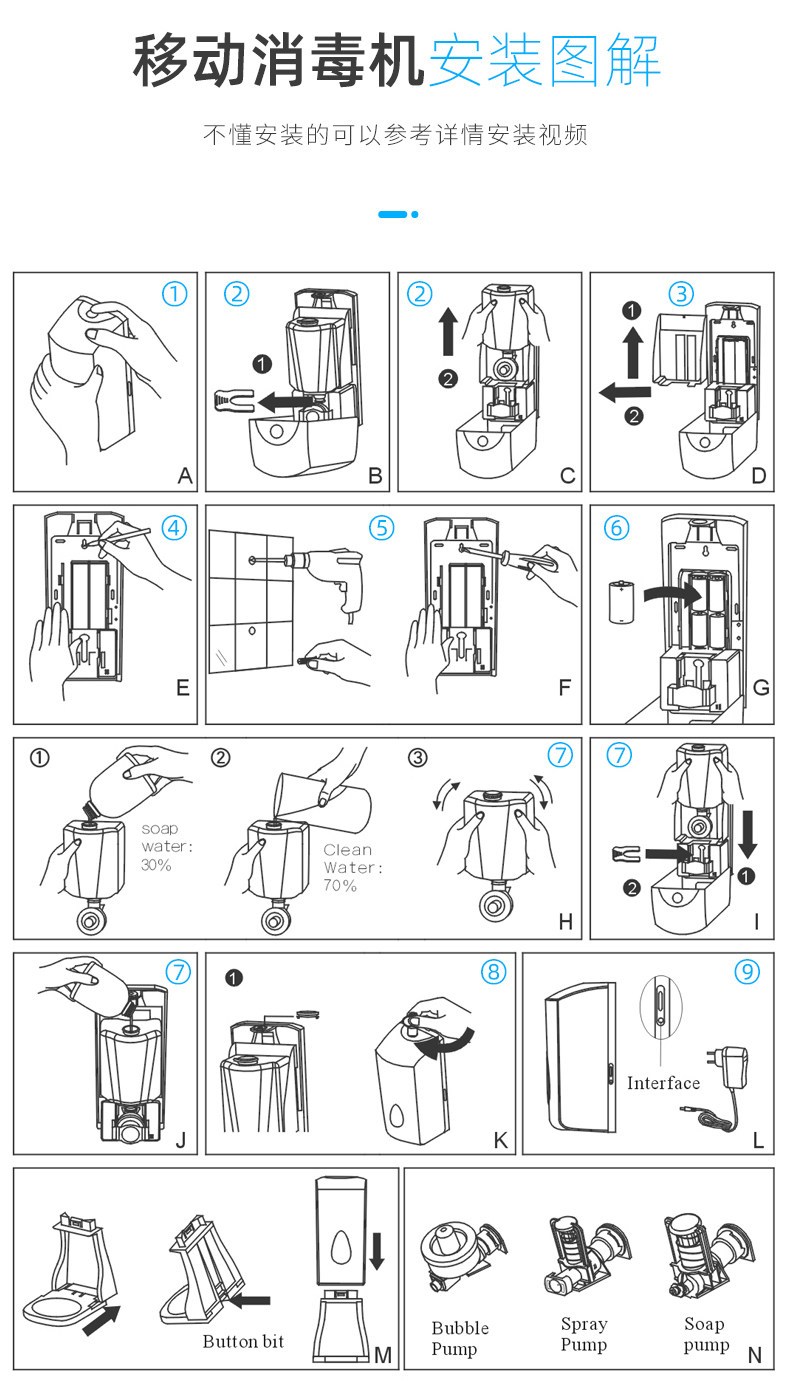 移动消毒机安装图解

不懂安装的可以参考详情安装视频

①
A

②
❶
B

②
❷
C

③
❶
❷
D

④
E

⑤
F

⑥
G

①
soap water: 30%
②
Clean Water: 70%
③
⑦
H

⑦
❷
❶
I

⑦
J

❶
⑧
K

⑨
Interface
L

Button bit
M

Bubble Pump
Spray Pump
Soap pump
N