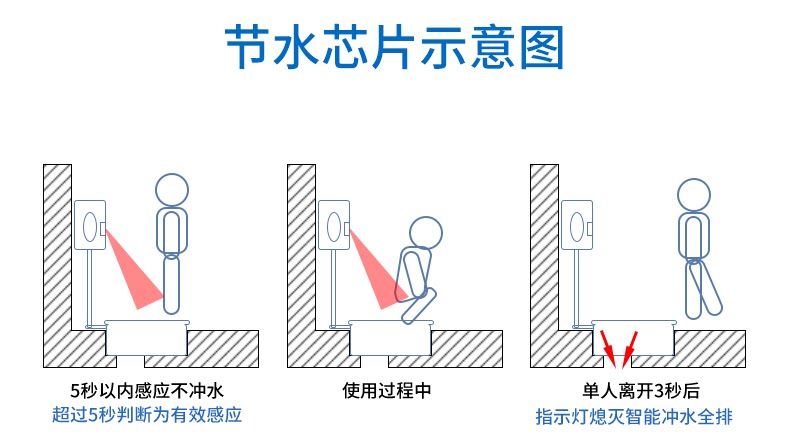 节水芯片示意图

5秒以内感应不冲水
超过5秒判断为有效感应

使用过程中

单人离开3秒后
指示灯熄灭智能冲水全排