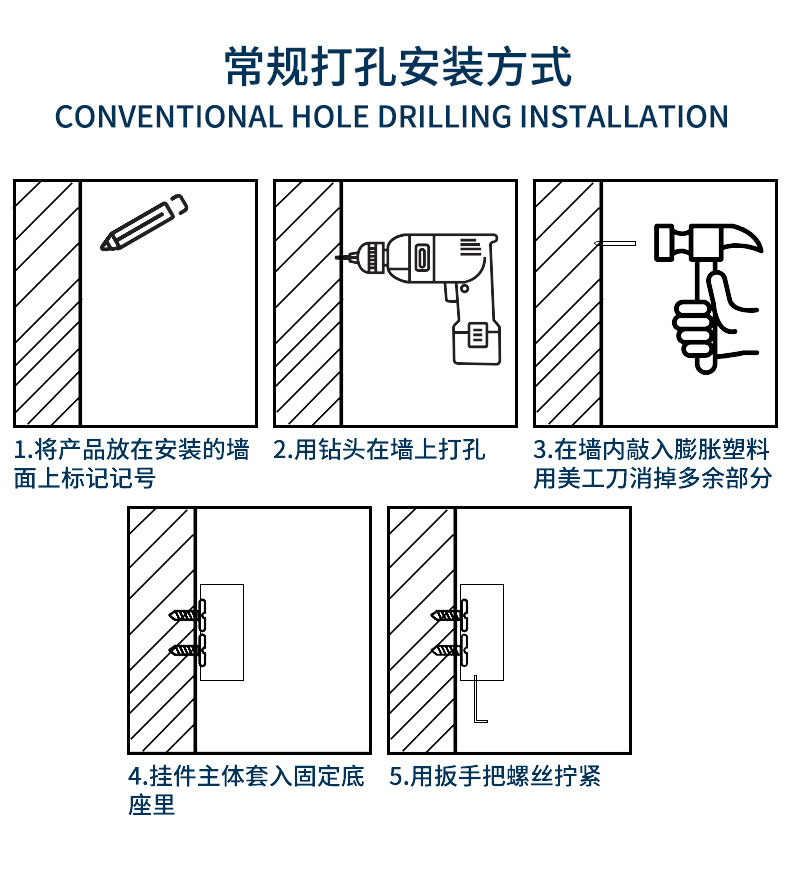 常规打孔安装方式
CONVENTIONAL HOLE DRILLING INSTALLATION

1.将产品放在安装的墙面上标记记号

2.用钻头在墙上打孔

3.在墙内敲入膨胀塑料用美工刀消掉多余部分

4.挂件主体套入固定底座里

5.用扳手把螺丝拧紧