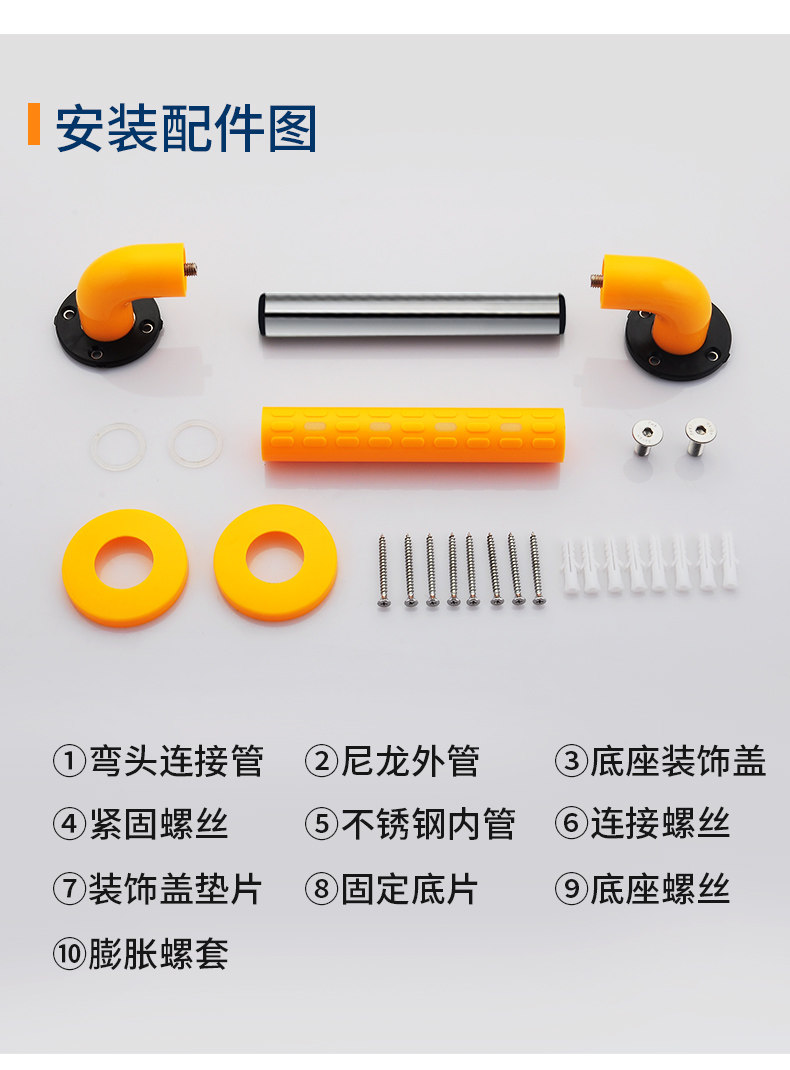 安装配件图

①弯头连接管
②尼龙外管
③底座装饰盖
④紧固螺丝
⑤不锈钢内管
⑥连接螺丝
⑦装饰盖垫片
⑧固定底片
⑨底座螺丝
⑩膨胀螺套