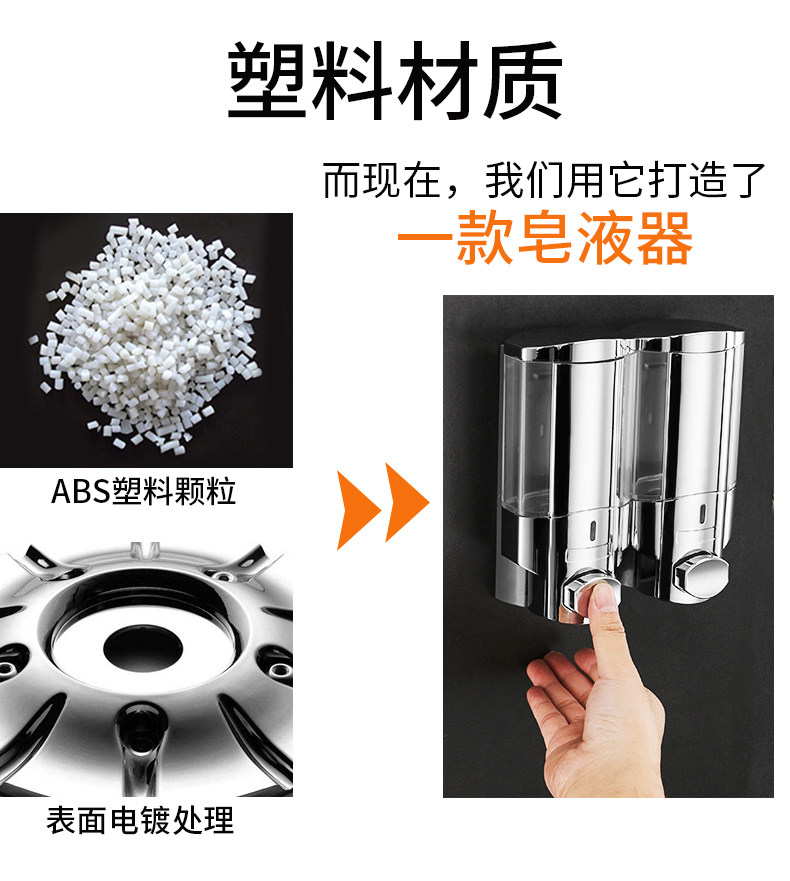 塑料材质

而现在，我们用它打造了
一款皂液器

ABS塑料颗粒

表面电镀处理