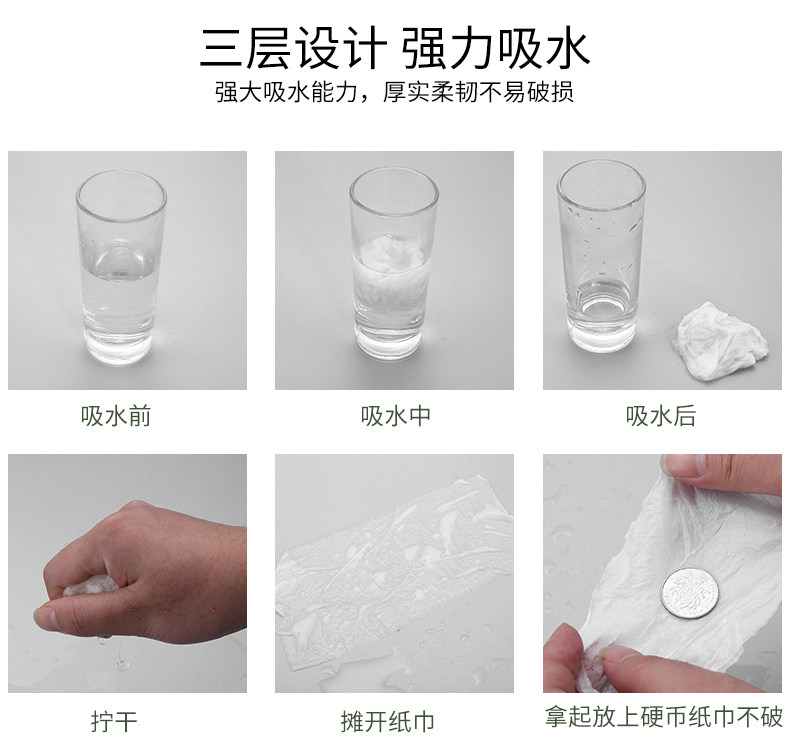 三层设计 强力吸水
强大吸水能力，厚实柔韧不易破损

吸水前

吸水中

吸水后

拧干

摊开纸巾

拿起放上硬币纸巾不破