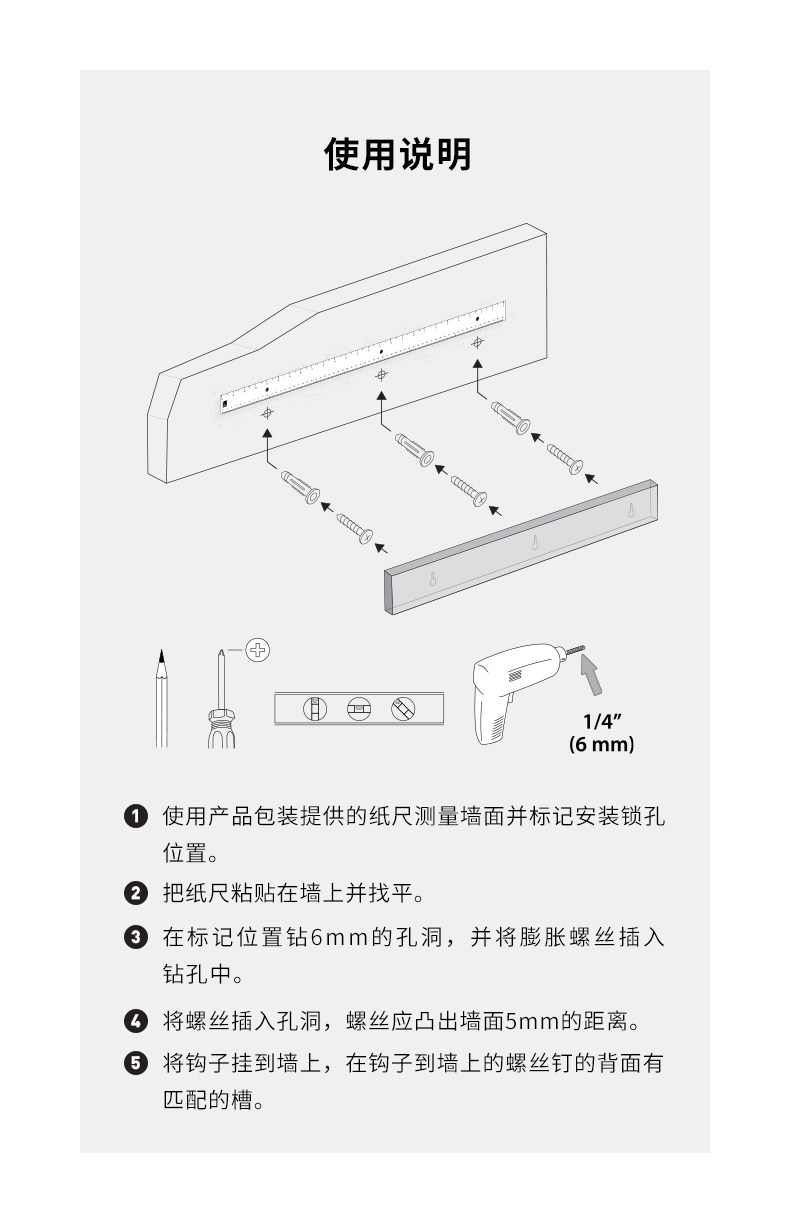 使用说明

1/4″
(6 mm)

❶ 使用产品包装提供的纸尺测量墙面并标记安装锁孔位置。

❷ 把纸尺粘贴在墙上并找平。

❸ 在标记位置钻6mm的孔洞，并将膨胀螺丝插入钻孔中。

❹ 将螺丝插入孔洞，螺丝应凸出墙面5mm的距离。

❺ 将钩子挂到墙上，在钩子到墙上的螺丝钉的背面有匹配的槽。