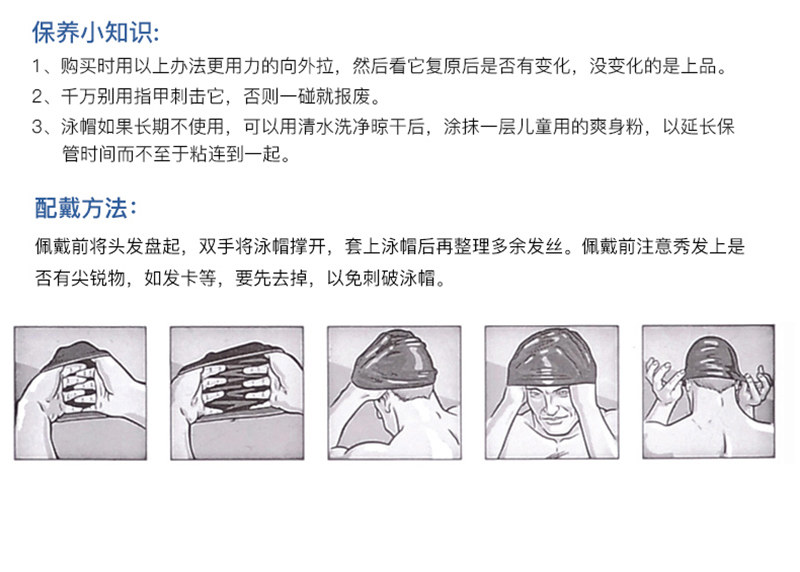 保养小知识:

1、购买时用以上办法更用力的向外拉，然后看它复原后是否有变化，没变化的是上品。

2、千万别用指甲刺击它，否则一碰就报废。

3、泳帽如果长期不使用，可以用清水洗净晾干后，涂抹一层儿童用的爽身粉，以延长保管时间而不至于粘连到一起。

配戴方法:

佩戴前将头发盘起，双手将泳帽撑开，套上泳帽后再整理多余发丝。佩戴前注意秀发上是否有尖锐物，如发卡等，要先去掉，以免刺破泳帽。