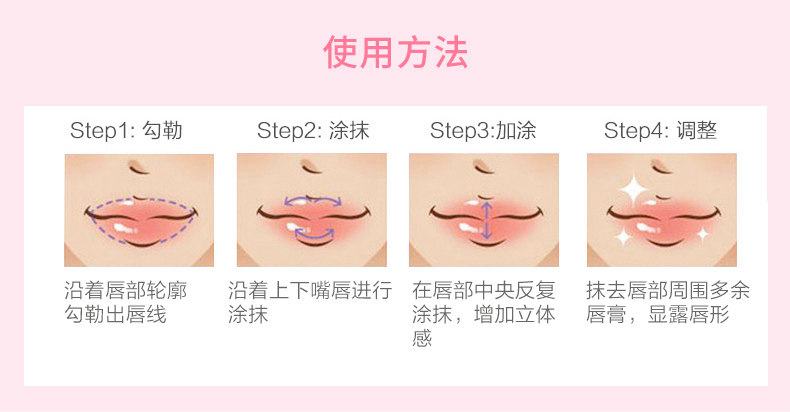 使用方法

Step1: 勾勒

沿着唇部轮廓勾勒出唇线

Step2: 涂抹

沿着上下嘴唇进行涂抹

Step3:加涂

在唇部中央反复涂抹，增加立体感

Step4: 调整

抹去唇部周围多余唇膏，显露唇形