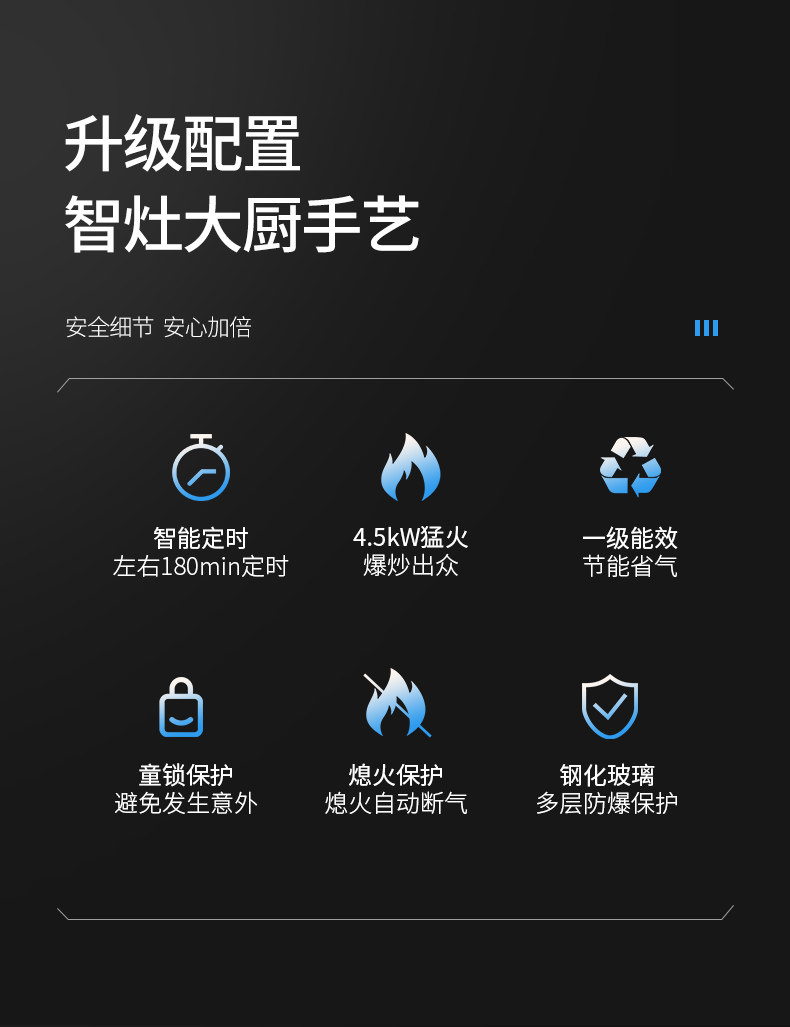 升级配置
智灶大厨手艺

安全细节 安心加倍

智能定时
左右180min定时

4.5kW猛火
爆炒出众

一级能效
节能省气

童锁保护
避免发生意外

熄火保护
熄火自动断气

钢化玻璃
多层防爆保护