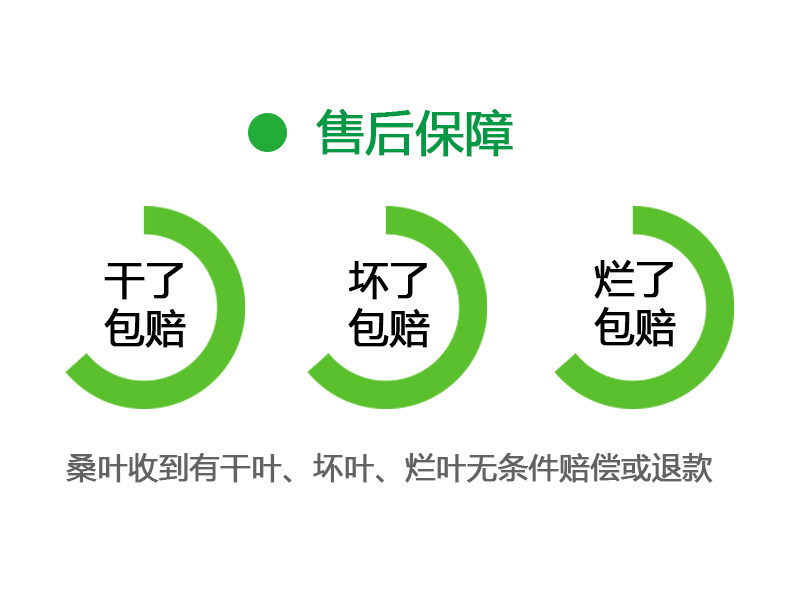 售后保障

干了
包赔

坏了
包赔

烂了
包赔

桑叶收到有干叶、坏叶、烂叶无条件赔偿或退款