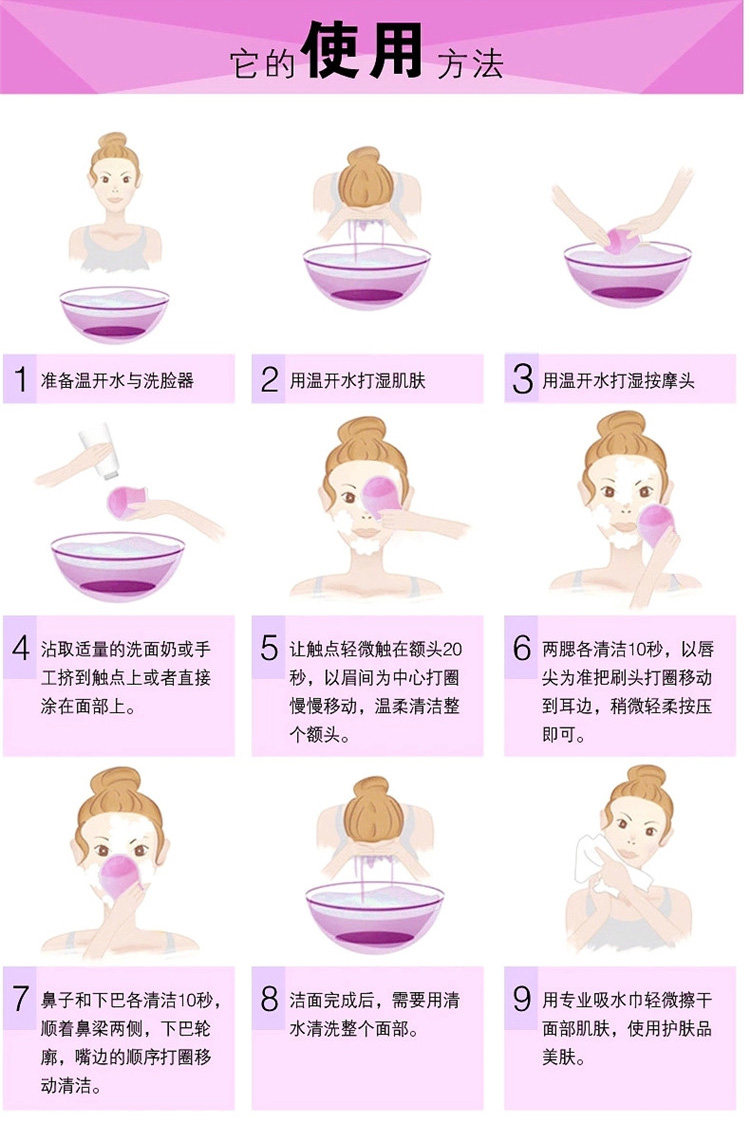 它的使用方法

1 准备温开水与洗脸器

2 用温开水打湿肌肤

3 用温开水打湿按摩头

4 沾取适量的洗面奶或手工挤到触点上或者直接涂在面部上。

5 让触点轻微触在额头20秒，以眉间为中心打圈慢慢移动，温柔清洁整个额头。

6 两腮各清洁10秒，以唇尖为准把刷头打圈移动到耳边，稍微轻柔按压即可。

7 鼻子和下巴各清洁10秒，顺着鼻梁两侧，下巴轮廓，嘴边的顺序打圈移动清洁。

8 洁面完成后，需要用清水清洗整个面部。

9 用专业吸水巾轻微擦干面部肌肤，使用护肤品美肤。