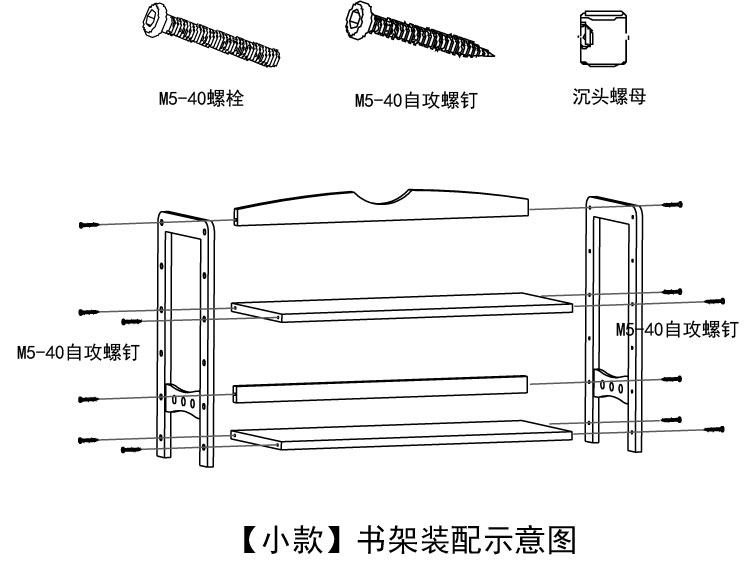 M5-40螺栓

M5-40自攻螺钉

沉头螺母

M5-40自攻螺钉

M5-40自攻螺钉

【小款】书架装配示意图