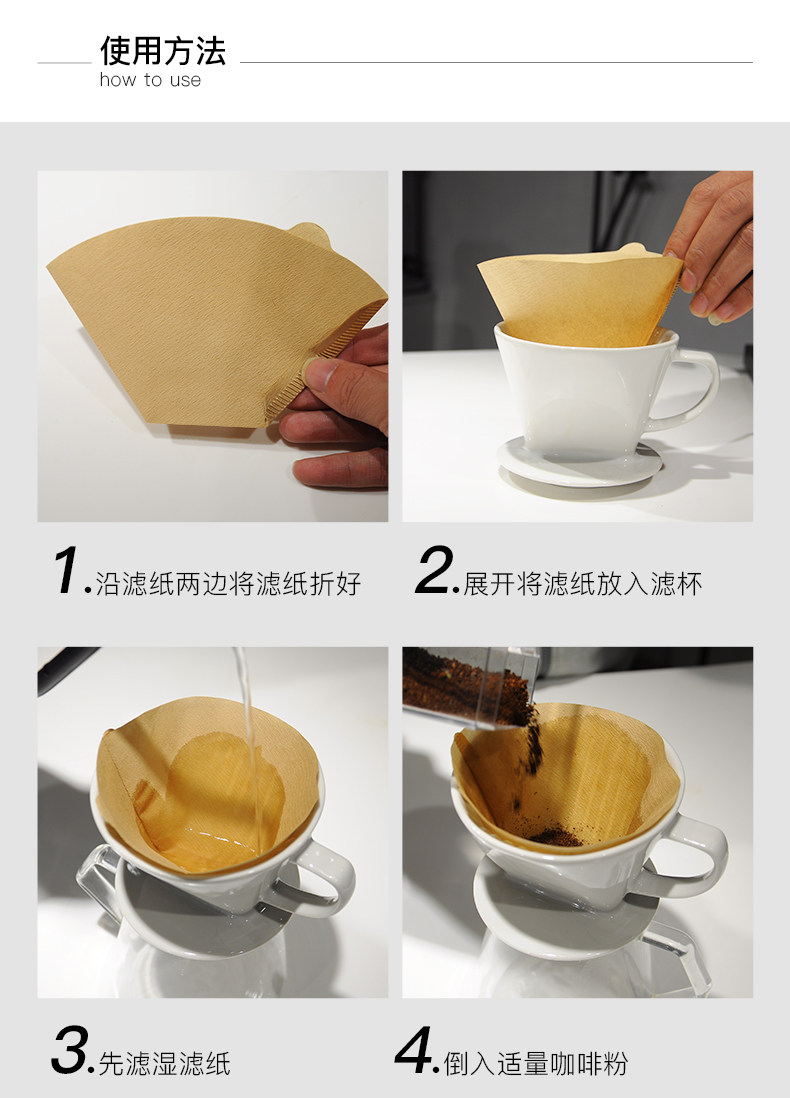 使用方法
how to use

1.沿滤纸两边将滤纸折好

2.展开将滤纸放入滤杯

3.先滤湿滤纸

4.倒入适量咖啡粉