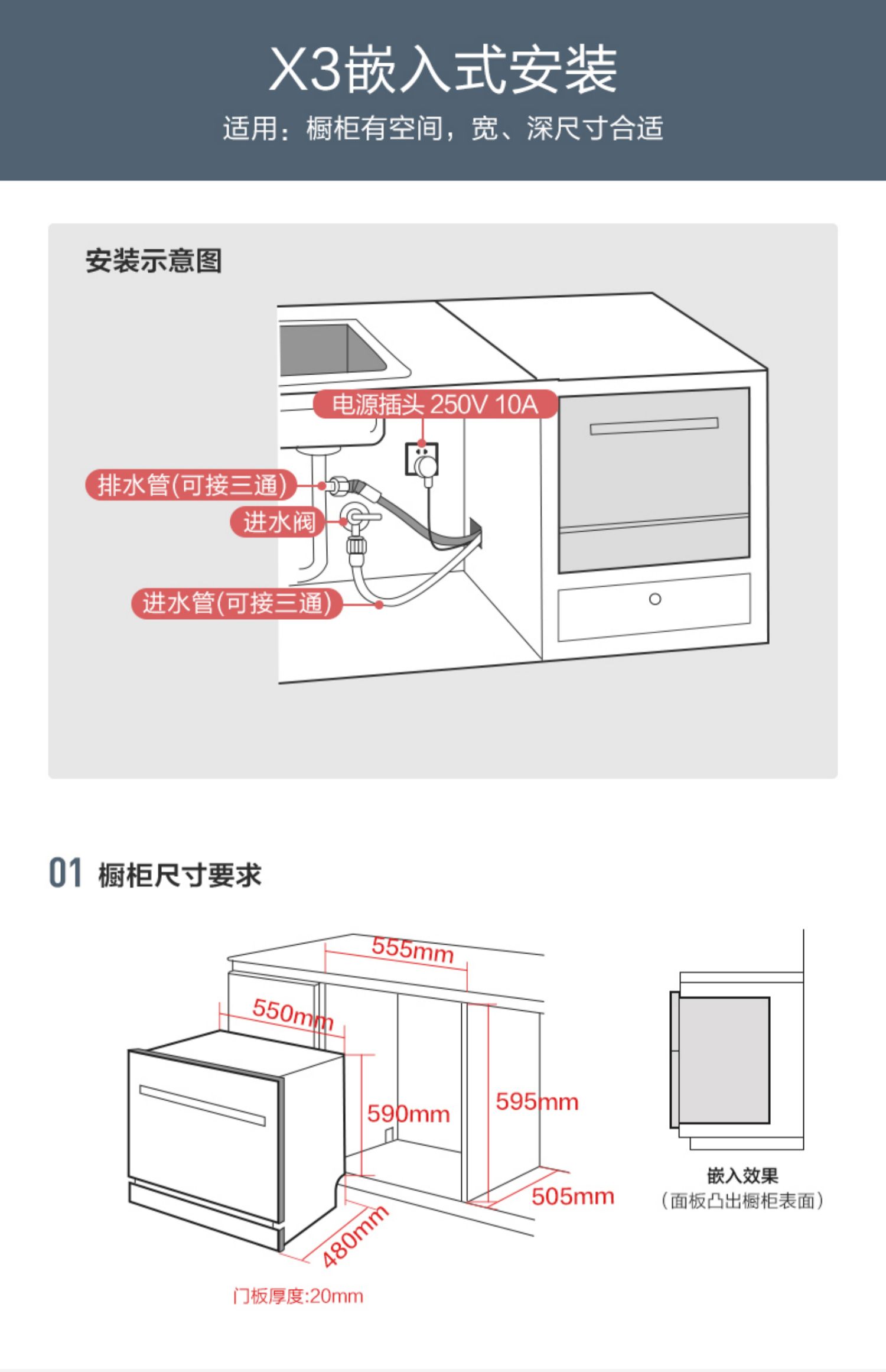 X3嵌入式安装

适用：橱柜有空间，宽、深尺寸合适

安装示意图

电源插头 250V 10A

排水管(可接三通)

进水阀

进水管(可接三通)

01 橱柜尺寸要求

555mm

550mm

590mm

595mm

505mm

480mm

门板厚度:20mm

嵌入效果
（面板凸出橱柜表面）