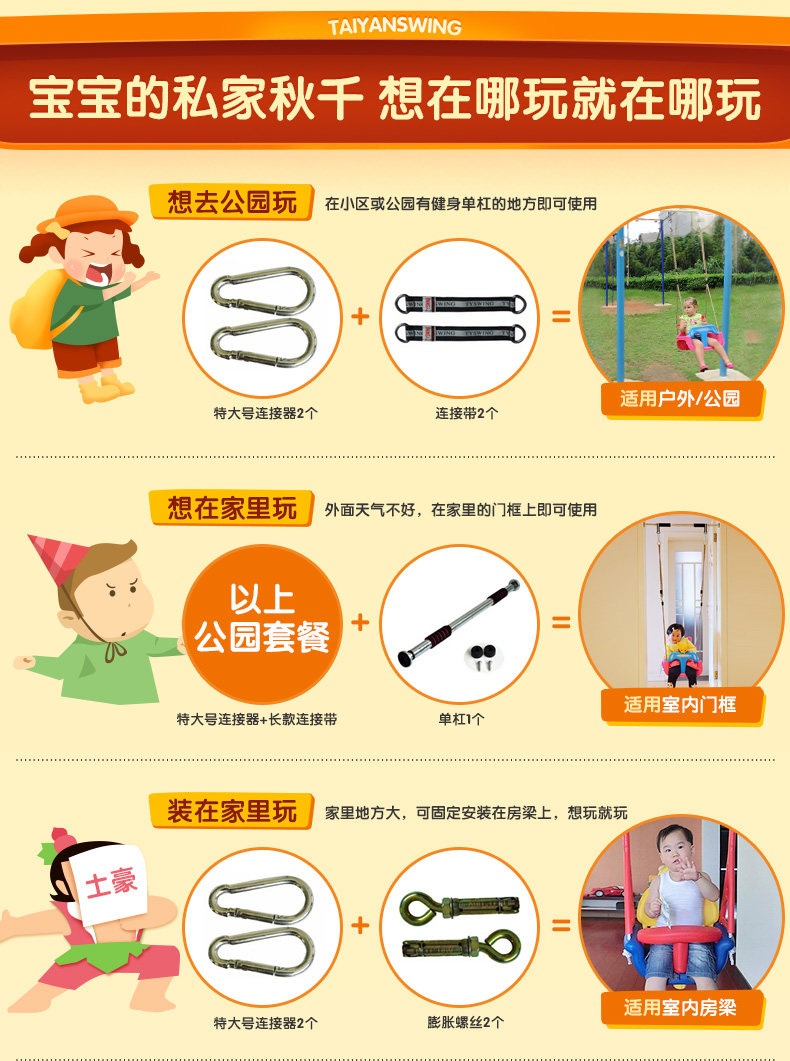 TAIYANSWING

宝宝的私家秋千 想在哪玩就在哪玩

想去公园玩 在小区或公园有健身单杠的地方即可使用

+ =

特大号连接器2个

连接带2个

适用户外/公园

想在家里玩 外面天气不好，在家里的门框上即可使用

以上公园套餐 + =

特大号连接器+长款连接带

单杠1个

适用室内门框

装在家里玩 家里地方大，可固定安装在房梁上，想玩就玩

土豪

+ =

特大号连接器2个

膨胀螺丝2个

适用室内房梁