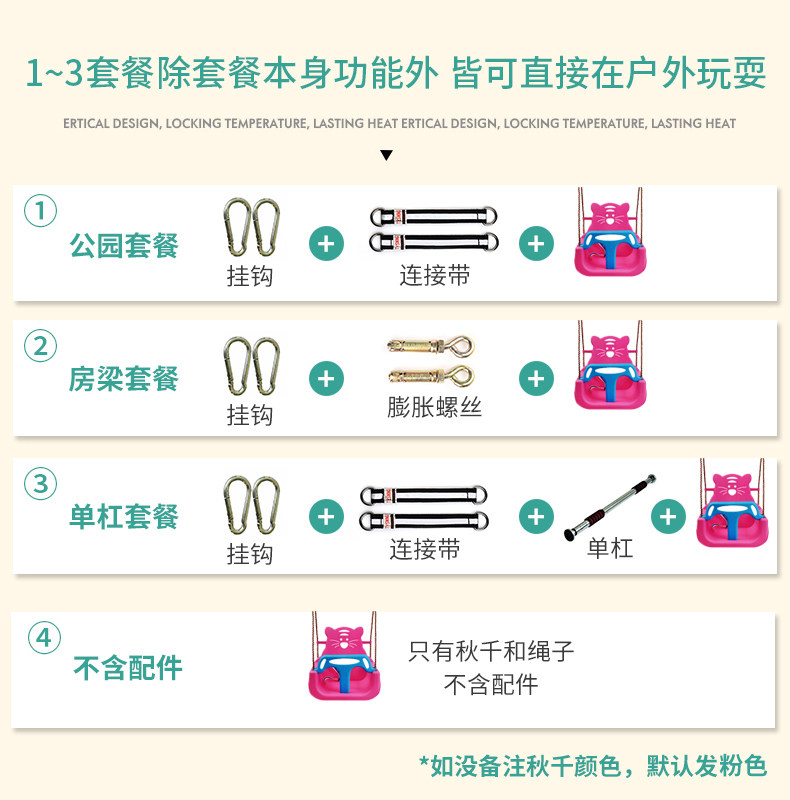 1~3套餐除套餐本身功能外 皆可直接在户外玩耍

ERTICAL DESIGN, LOCKING TEMPERATURE, LASTING HEAT ERTICAL DESIGN, LOCKING TEMPERATURE, LASTING HEAT

①
公园套餐
挂钩 + 连接带 +

②
房梁套餐
挂钩 + 膨胀螺丝 +

③
单杠套餐
挂钩 + 连接带 + 单杠 +

④
不含配件
只有秋千和绳子
不含配件

*如没备注秋千颜色，默认发粉色