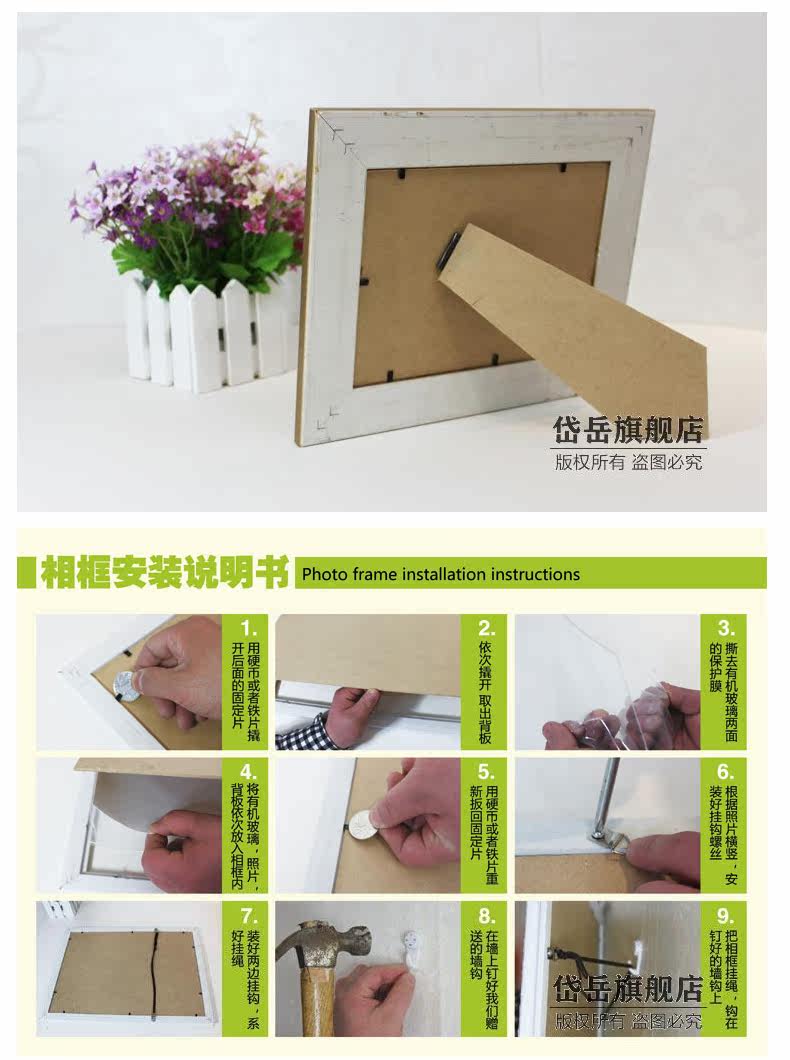 岱岳旗舰店
版权所有 盗图必究

相框安装说明书 Photo frame installation instructions

1. 用硬币或者铁片撬开后面的固定片

2. 依次撬开 取出背板

3. 撕去有机玻璃两面的保护膜

4. 将有机玻璃，照片，背板依次放入相框内

5. 用硬币或者铁片重新扳回固定片

6. 根据照片横竖，安装好挂钩螺丝

7. 装好两边挂钩，系好挂绳

8. 在墙上钉好我们赠送的墙钩

9. 把相框挂绳，钩在钉好的墙钩上

岱岳旗舰店
版权所有 盗图必究