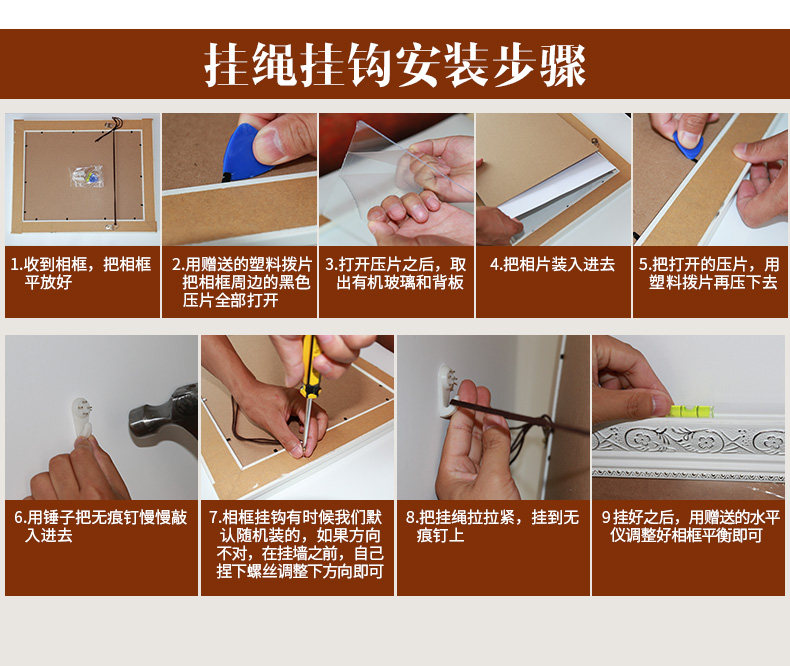 挂绳挂钩安装步骤

1.收到相框，把相框平放好

2.用赠送的塑料拨片把相框周边的黑色压片全部打开

3.打开压片之后，取出有机玻璃和背板

4.把相片装入进去

5.把打开的压片，用塑料拨片再压下去

6.用锤子把无痕钉慢慢敲入进去

7.相框挂钩有时候我们默认随机装的，如果方向不对，在挂墙之前，自己捏下螺丝调整下方向即可

8.把挂绳拉拉紧，挂到无痕钉上

9挂好之后，用赠送的水平仪调整好相框平衡即可