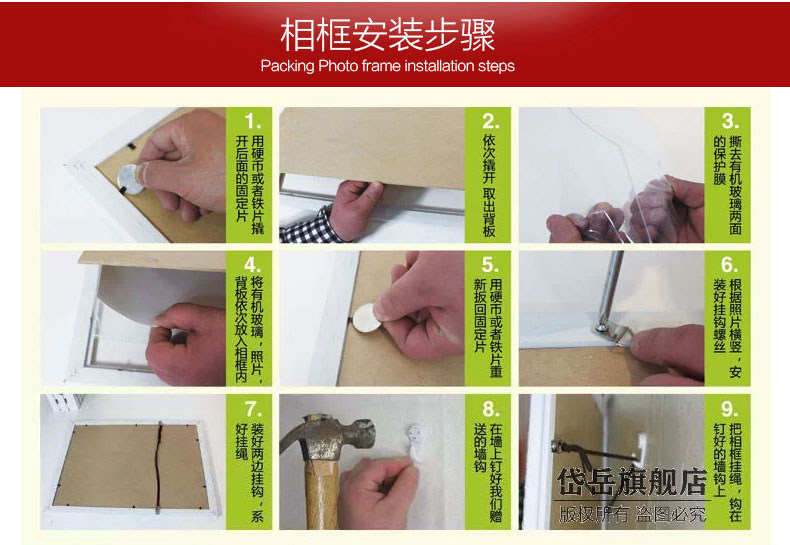 相框安装步骤
Packing Photo frame installation steps

1. 用硬币或者铁片撬开后面的固定片

2. 依次撬开 取出背板

3. 撕去有机玻璃两面的保护膜

4. 将有机玻璃，照片，背板依次放入相框内

5. 用硬币或者铁片重新扳回固定片

6. 根据照片横竖，安装好挂钩螺丝

7. 装好两边挂钩，系好挂绳

8. 在墙上钉好我们赠送的墙钩

9. 把相框挂绳，钩在钉好的墙钩上

岱岳旗舰店
版权所有 盗图必究