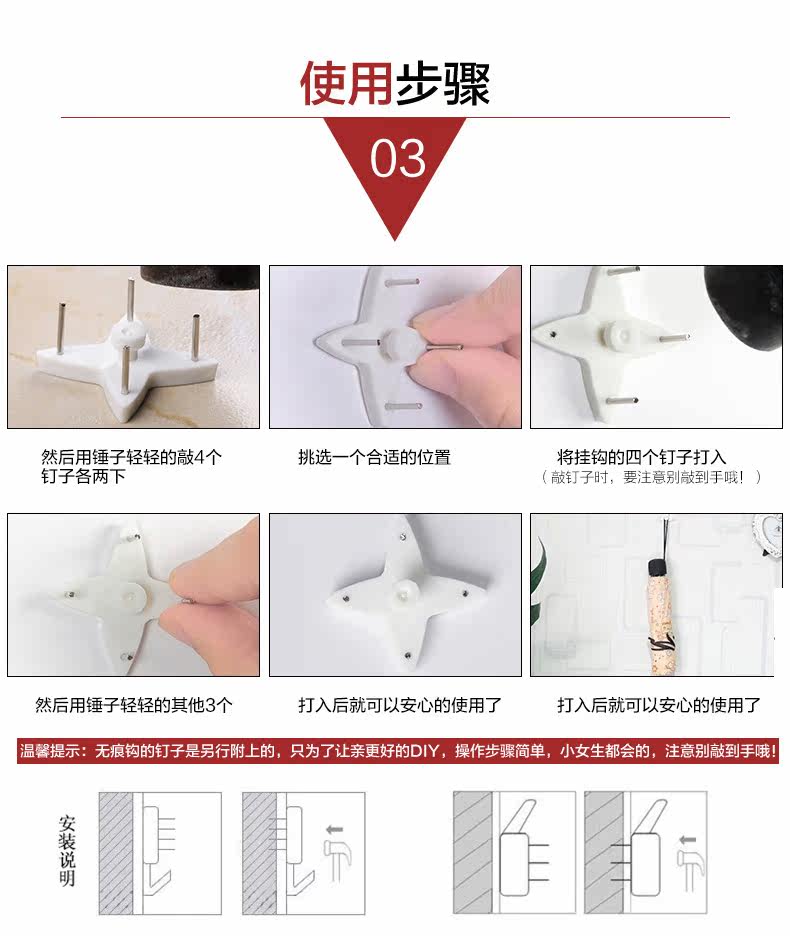 使用步骤

03

然后用锤子轻轻的敲4个钉子各两下

挑选一个合适的位置

将挂钩的四个钉子打入
（敲钉子时，要注意别敲到手哦！）

然后用锤子轻轻的其他3个

打入后就可以安心的使用了

打入后就可以安心的使用了

温馨提示：无痕钩的钉子是另行附上的，只为了让亲更好的DIY，操作步骤简单，小女生都会的，注意别敲到手哦！

安装说明