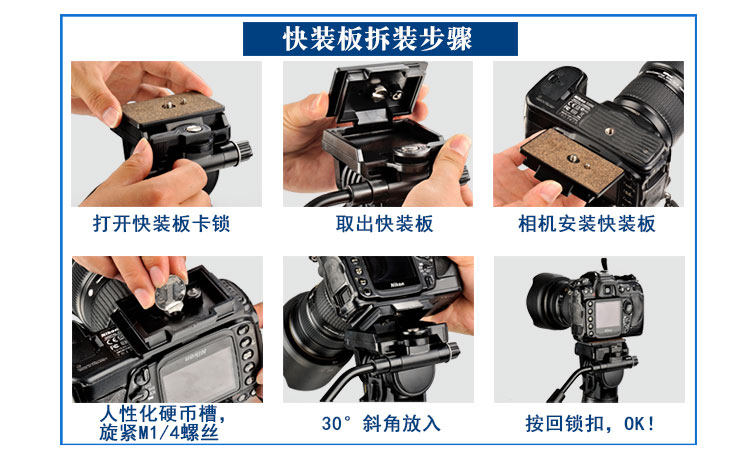 快装板拆装步骤

打开快装板卡锁

取出快装板

相机安装快装板

人性化硬币槽，旋紧M1/4螺丝

30° 斜角放入

按回锁扣，OK！