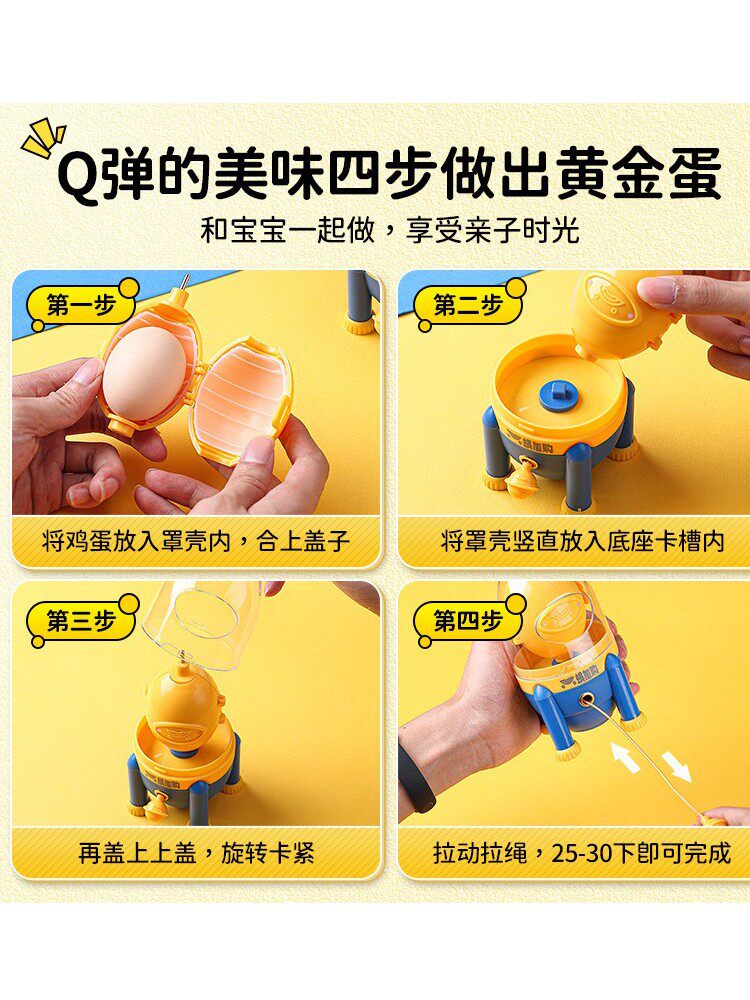 Q弹的美味四步做出黄金蛋

和宝宝一起做，享受亲子时光

第一步

将鸡蛋放入罩壳内，合上盖子

第二步

将罩壳竖直放入底座卡槽内

第三步

再盖上上盖，旋转卡紧

第四步

拉动拉绳，25-30下即可完成