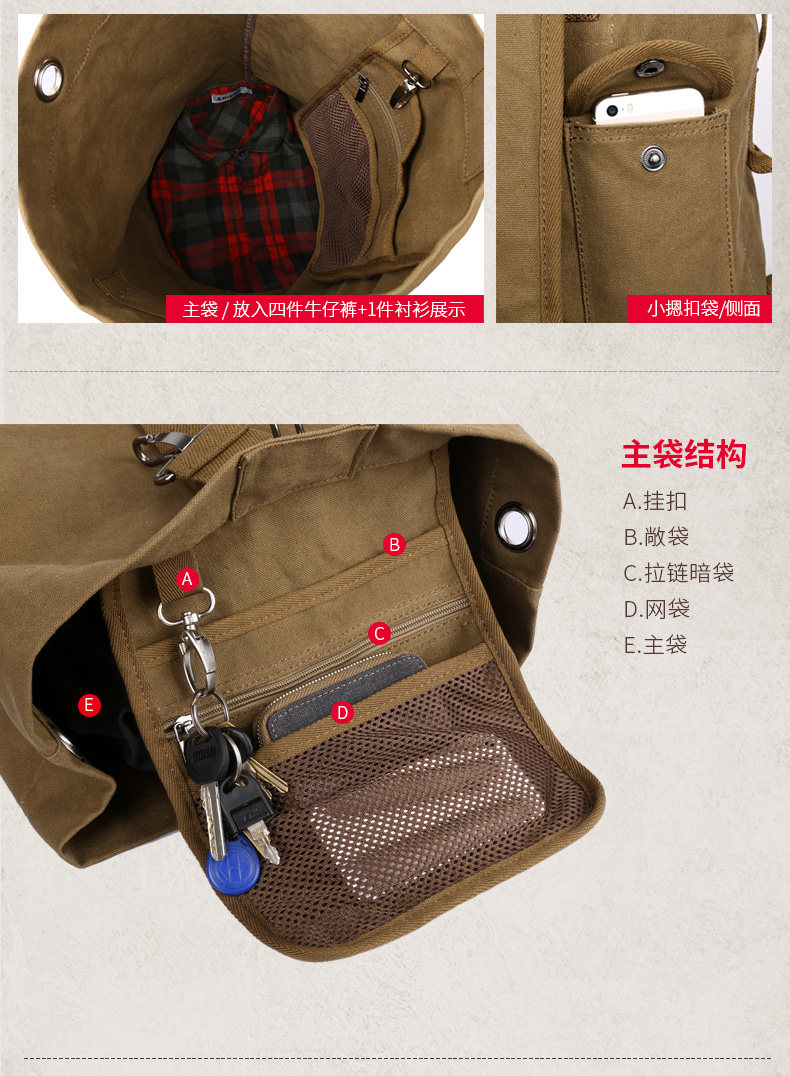 主袋 / 放入四件牛仔裤+1件衬衫展示

小摁扣袋/侧面

主袋结构
A.挂扣
B.敞袋
C.拉链暗袋
D.网袋
E.主袋

A

B

C

D

E