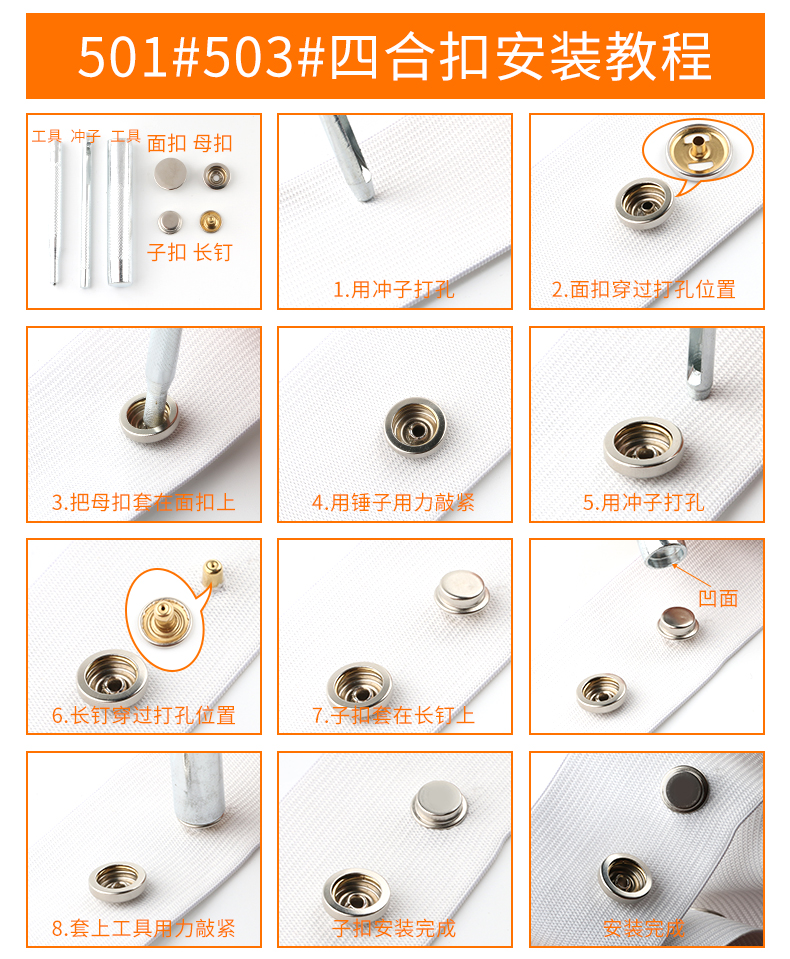 501#503#四合扣安装教程

工具 冲子 工具 面扣 母扣

子扣 长钉

1.用冲子打孔

2.面扣穿过打孔位置

3.把母扣套在面扣上

4.用锤子用力敲紧

5.用冲子打孔

6.长钉穿过打孔位置

7.子扣套在长钉上

凹面

8.套上工具用力敲紧

子扣安装完成

安装完成