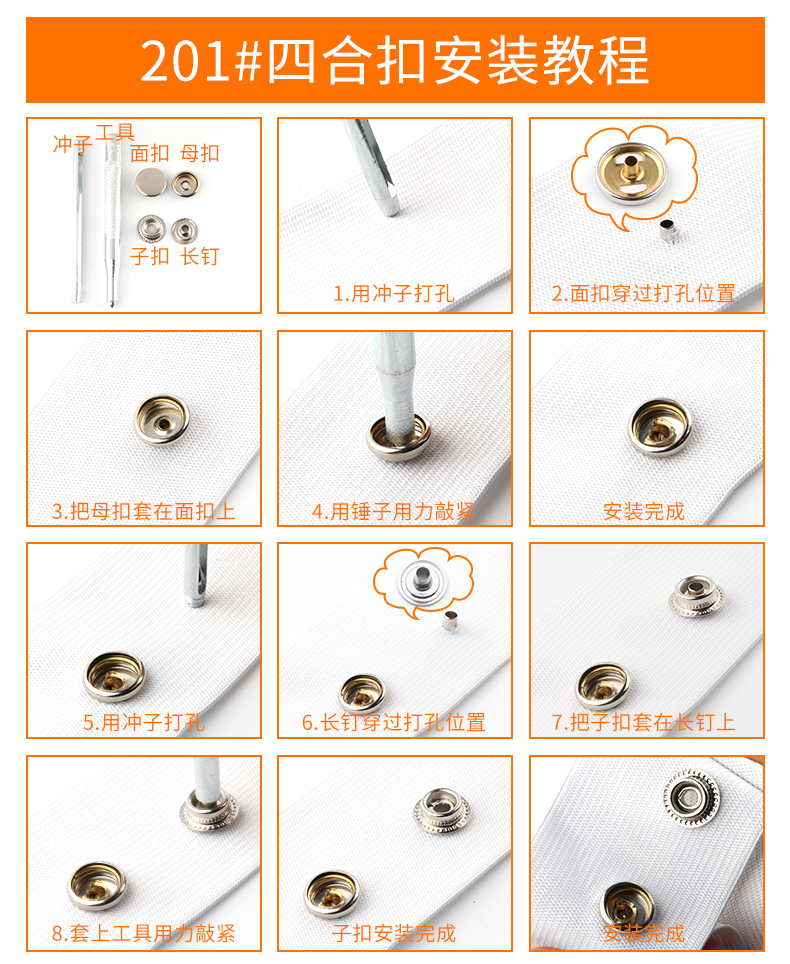 201#四合扣安装教程

冲子 工具 面扣 母扣 子扣 长钉

1.用冲子打孔

2.面扣穿过打孔位置

3.把母扣套在面扣上

4.用锤子用力敲紧

安装完成

5.用冲子打孔

6.长钉穿过打孔位置

7.把子扣套在长钉上

8.套上工具用力敲紧

子扣安装完成

安装完成