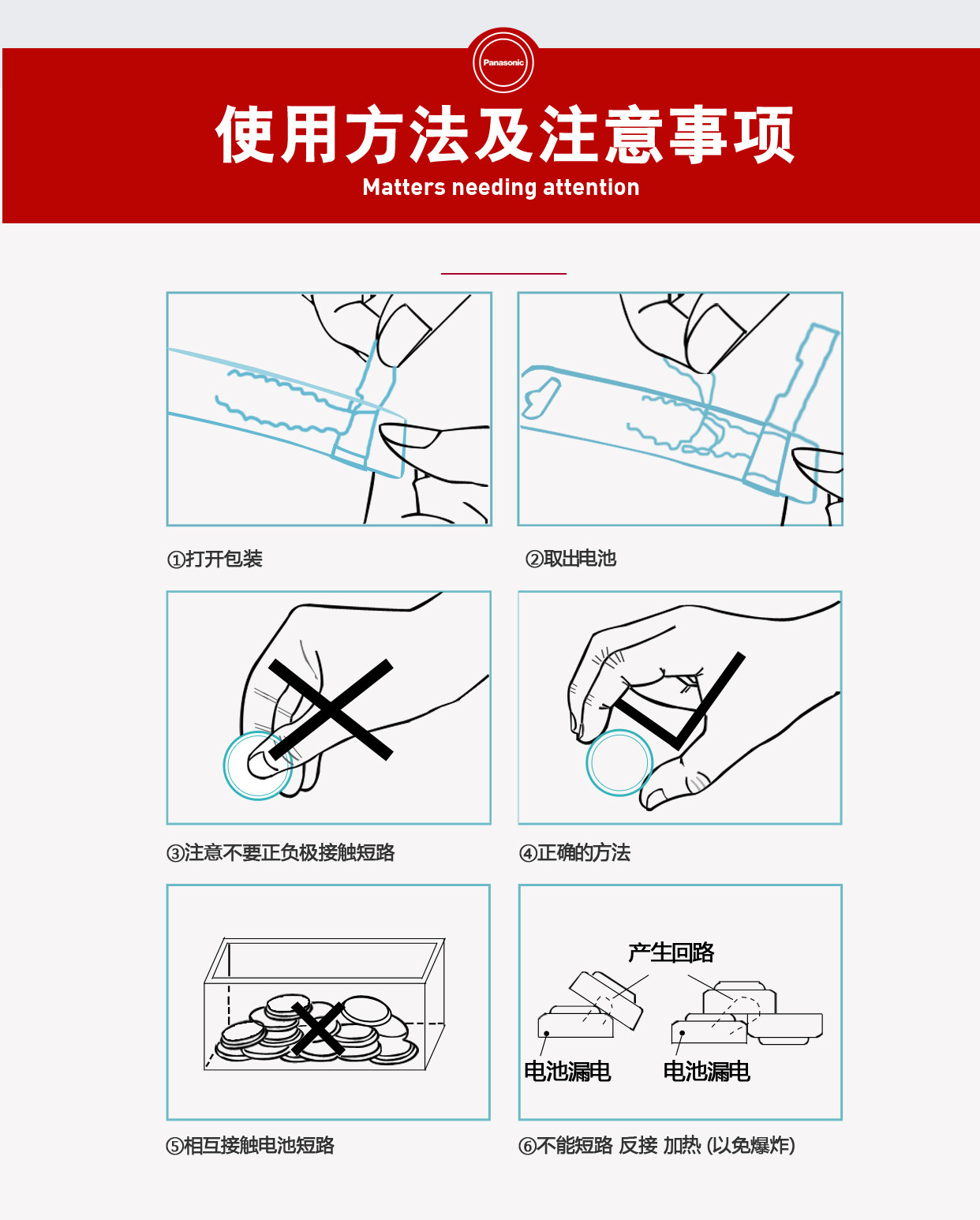 Panasonic

使用方法及注意事项

Matters needing attention

①打开包装

②取出电池

③注意不要正负极接触短路

④正确的方法

⑤相互接触电池短路

产生回路

电池漏电

电池漏电

⑥不能短路 反接 加热 (以免爆炸)