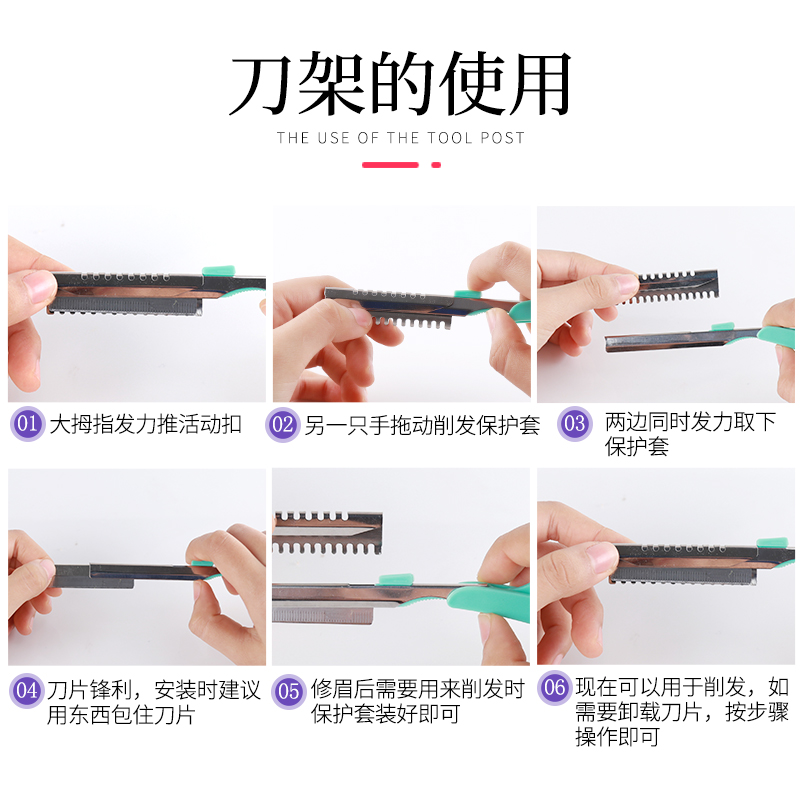 刀架的使用

THE USE OF THE TOOL POST

01 大拇指发力推活动扣

02 另一只手拖动削发保护套

03 两边同时发力取下保护套

04 刀片锋利，安装时建议用东西包住刀片

05 修眉后需要用来削发时保护套装好即可

06 现在可以用于削发，如需要卸载刀片，按步骤操作即可