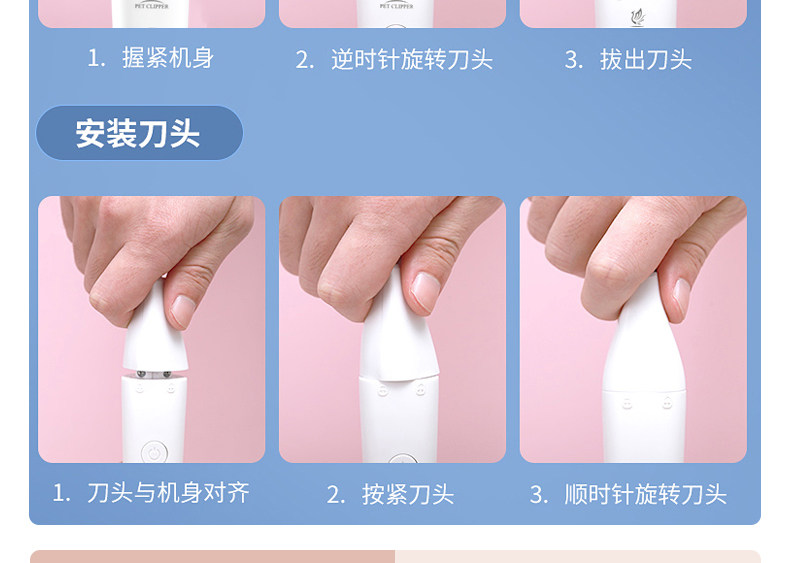 PET CLIPPER

PET CLIPPER

1. 握紧机身

2. 逆时针旋转刀头

3. 拔出刀头

安装刀头

1. 刀头与机身对齐

2. 按紧刀头

3. 顺时针旋转刀头