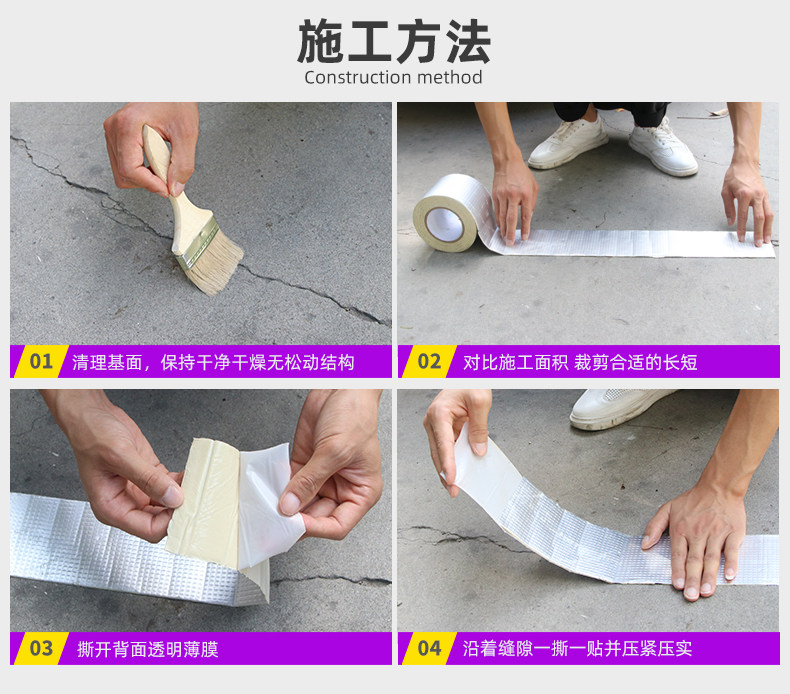 施工方法
Construction method

01 清理基面，保持干净干燥无松动结构

02 对比施工面积 裁剪合适的长短

03 撕开背面透明薄膜

04 沿着缝隙一撕一贴并压紧压实