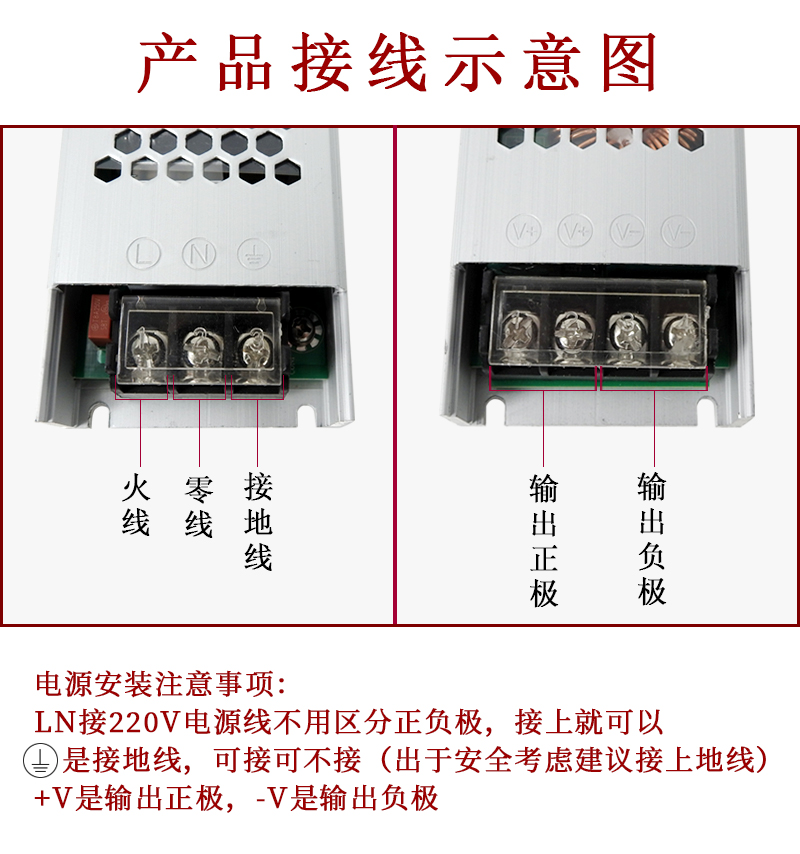 产品接线示意图

L N ⏚

火线 零线 接地线

V+ V+ V- V-

输出正极 输出负极

电源安装注意事项:
LN接220V电源线不用区分正负极，接上就可以
⏚是接地线，可接可不接（出于安全考虑建议接上地线）
+V是输出正极，-V是输出负极