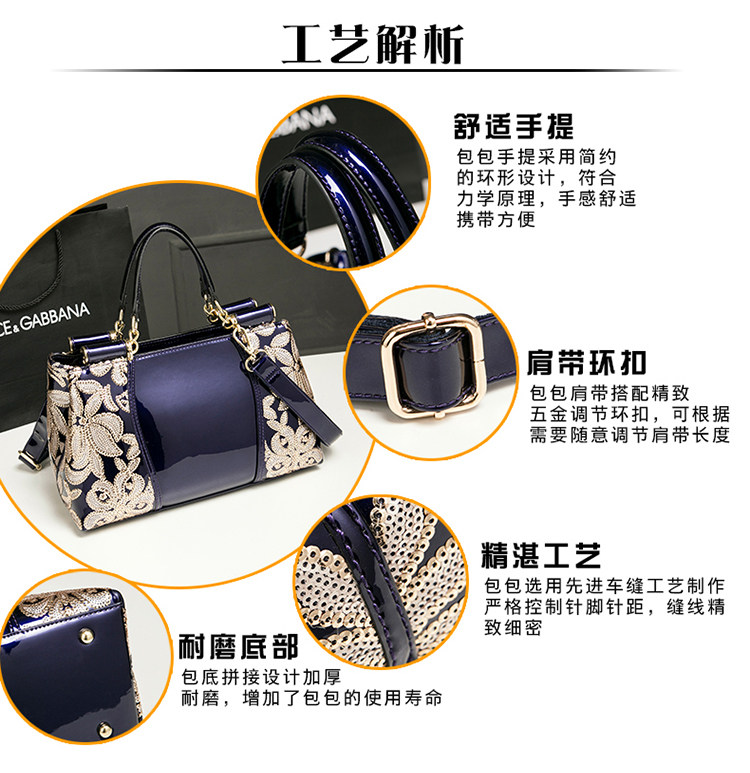 工艺解析

BBANA

舒适手提
包包手提采用简约的环形设计，符合力学原理，手感舒适携带方便

CE&GABBANA

肩带环扣
包包肩带搭配精致五金调节环扣，可根据需要随意调节肩带长度

精湛工艺
包包选用先进车缝工艺制作严格控制针脚针距，缝线精致细密

耐磨底部
包底拼接设计加厚耐磨，增加了包包的使用寿命