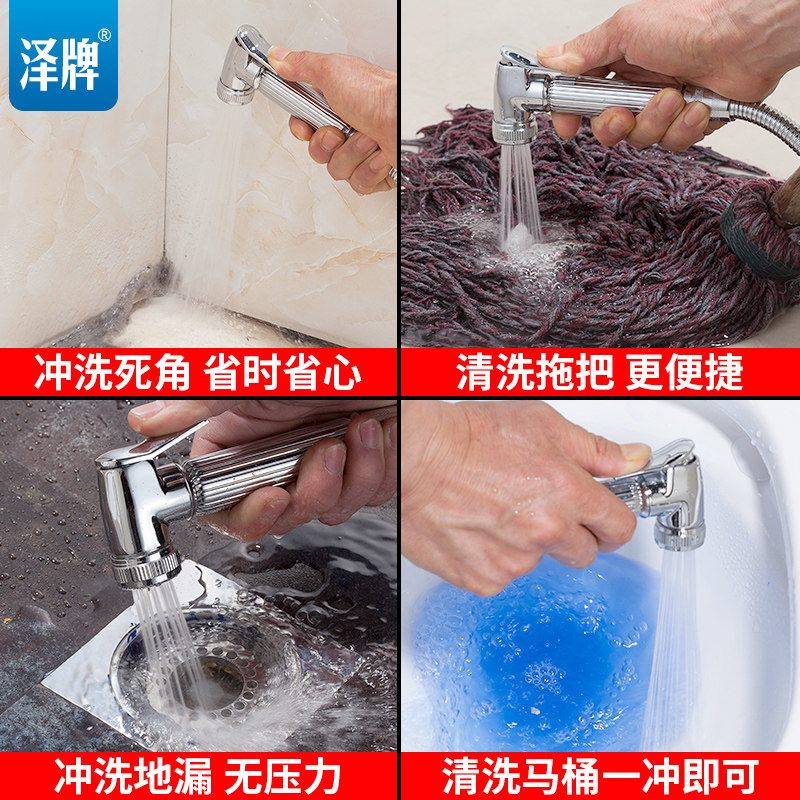 泽牌®

冲洗死角 省时省心

清洗拖把 更便捷

冲洗地漏 无压力

清洗马桶一冲即可