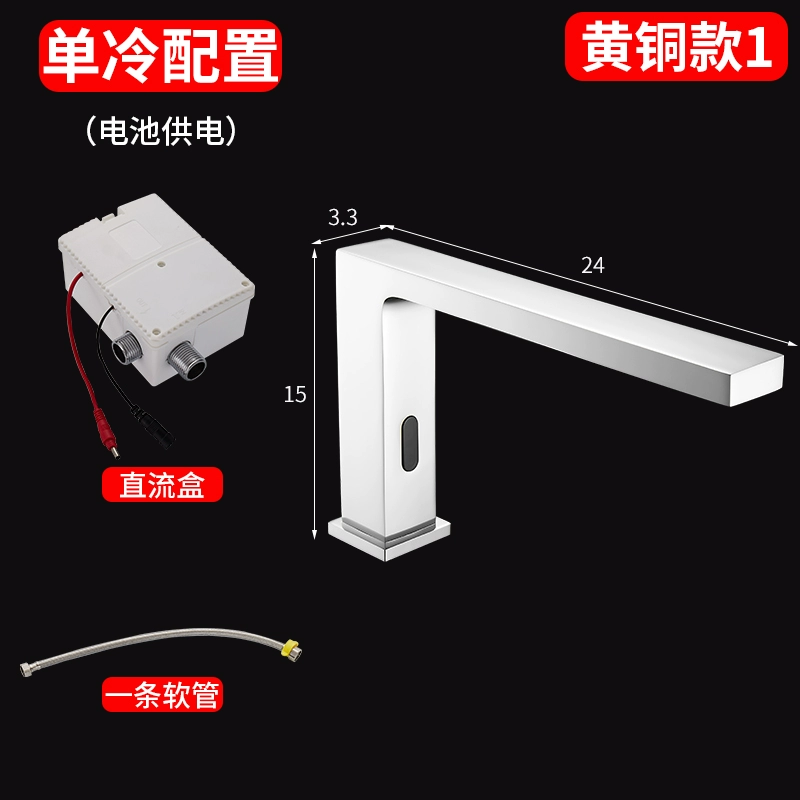 单冷配置

黄铜款1

(电池供电)

3.3

24

15

直流盒

一条软管