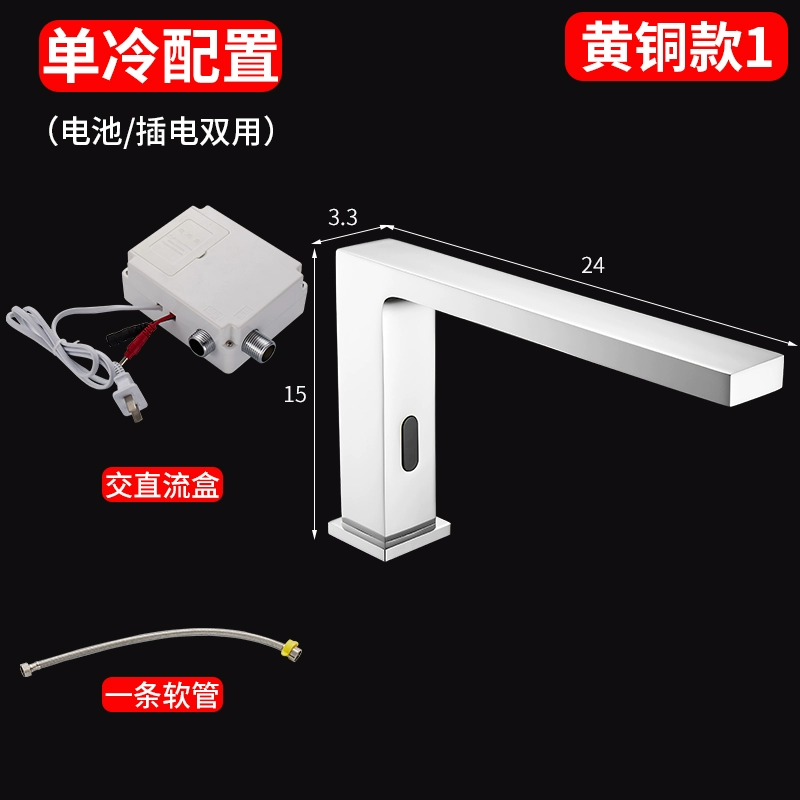 单冷配置

黄铜款1

（电池/插电双用）

3.3

24

15

交直流盒

一条软管