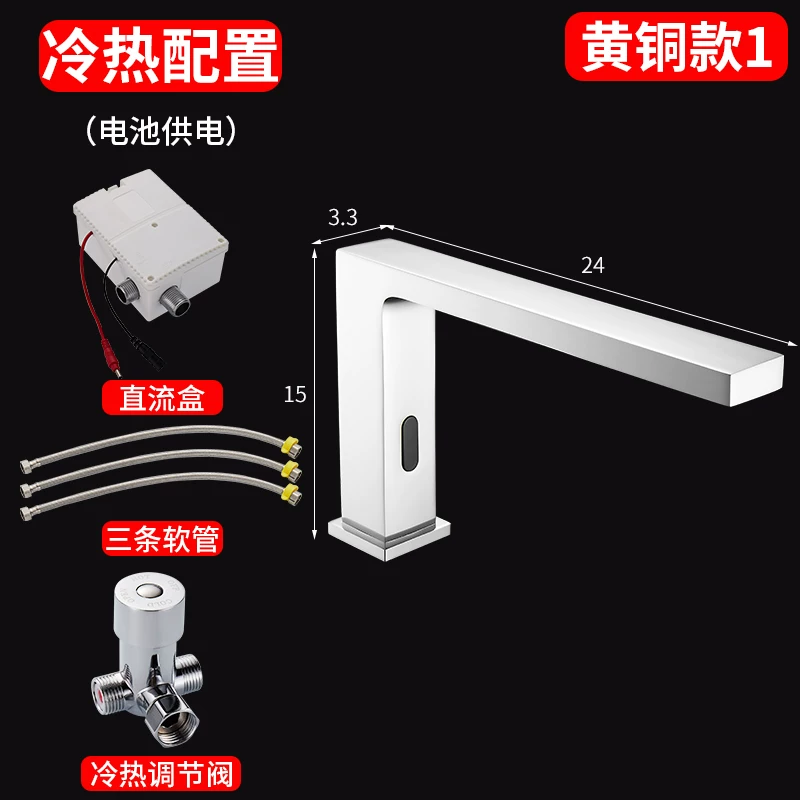 冷热配置

黄铜款1

（电池供电）

3.3

24

15

直流盒

三条软管

冷热调节阀