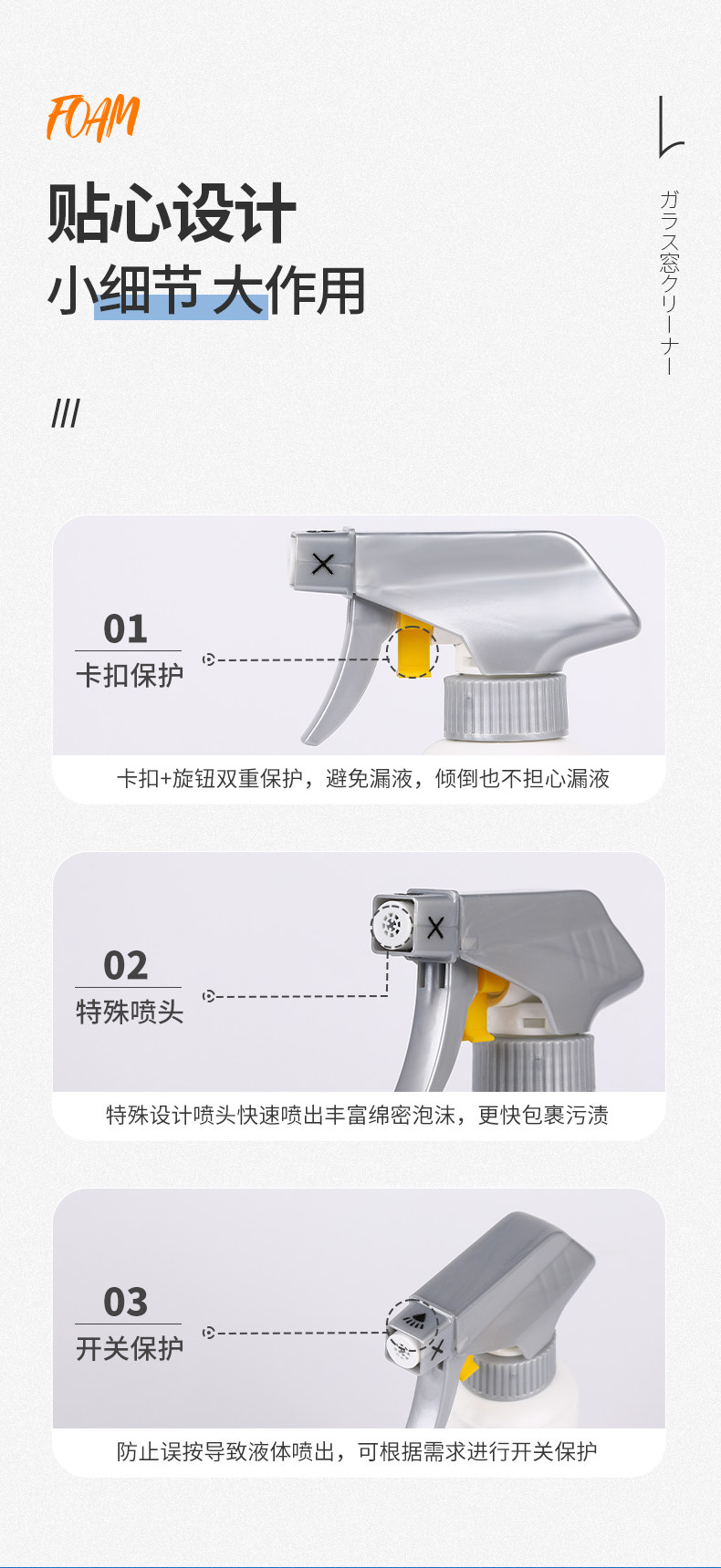 FOAM

贴心设计
小细节 大作用

ガラス窓クリーナー

///

01
卡扣保护

卡扣+旋钮双重保护，避免漏液，倾倒也不担心漏液

02
特殊喷头

特殊设计喷头快速喷出丰富绵密泡沫，更快包裹污渍

03
开关保护

防止误按导致液体喷出，可根据需求进行开关保护